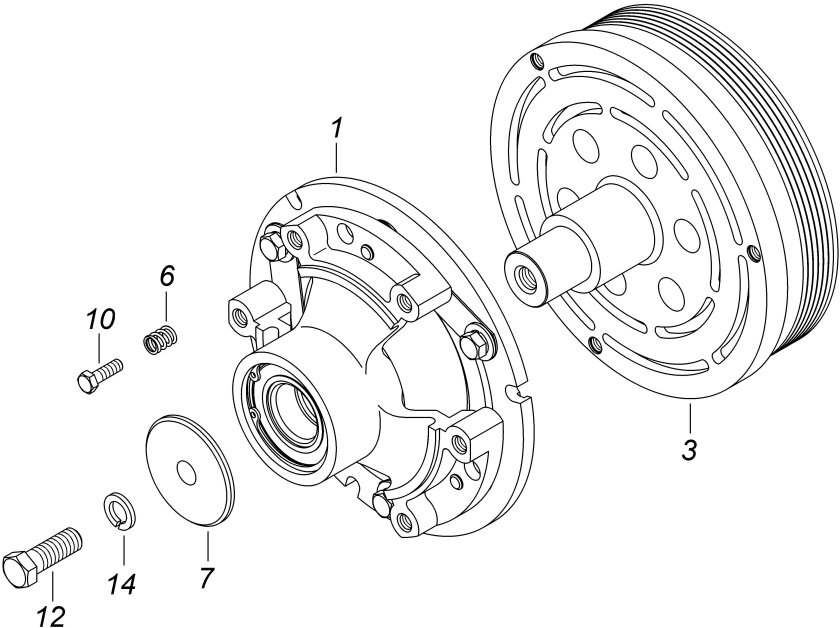 1

6

10

3

7

14

12