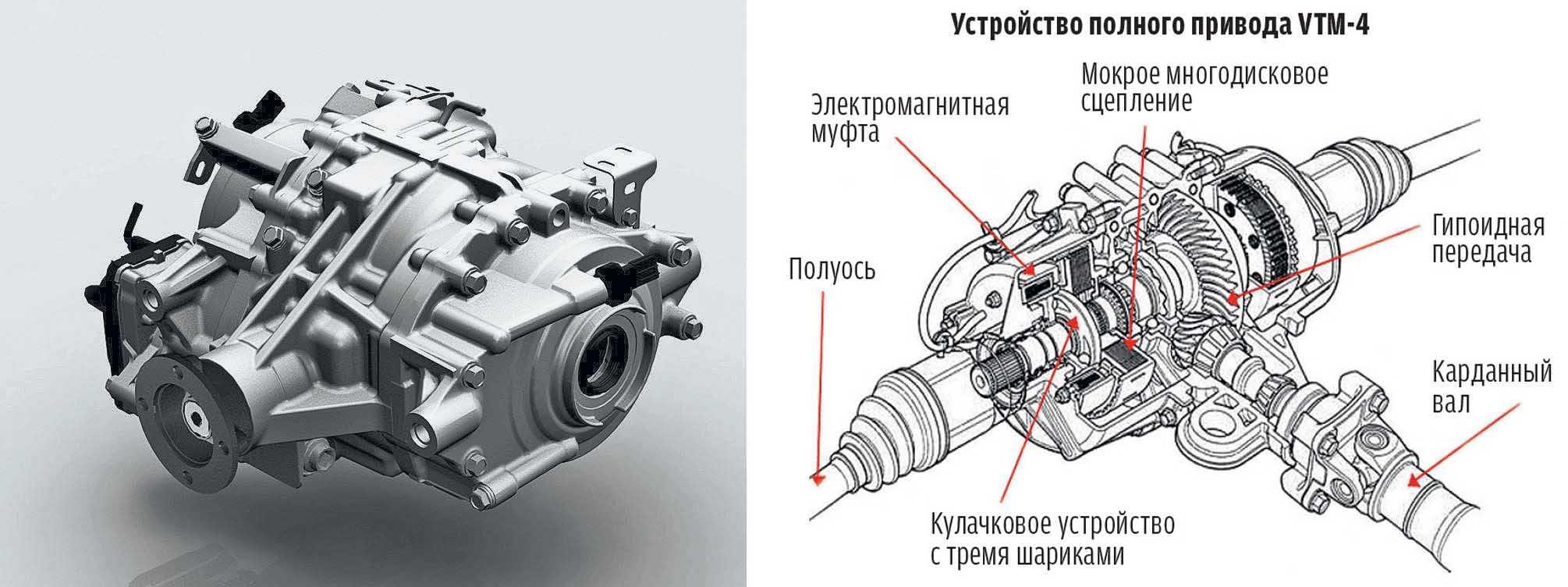 Устройство полного привода VTM-4

Электромагнитная муфта

Мокрое многодисковое сцепление

Гипоидная передача

Полуось

Карданный вал

Кулачковое устройство с тремя шариками