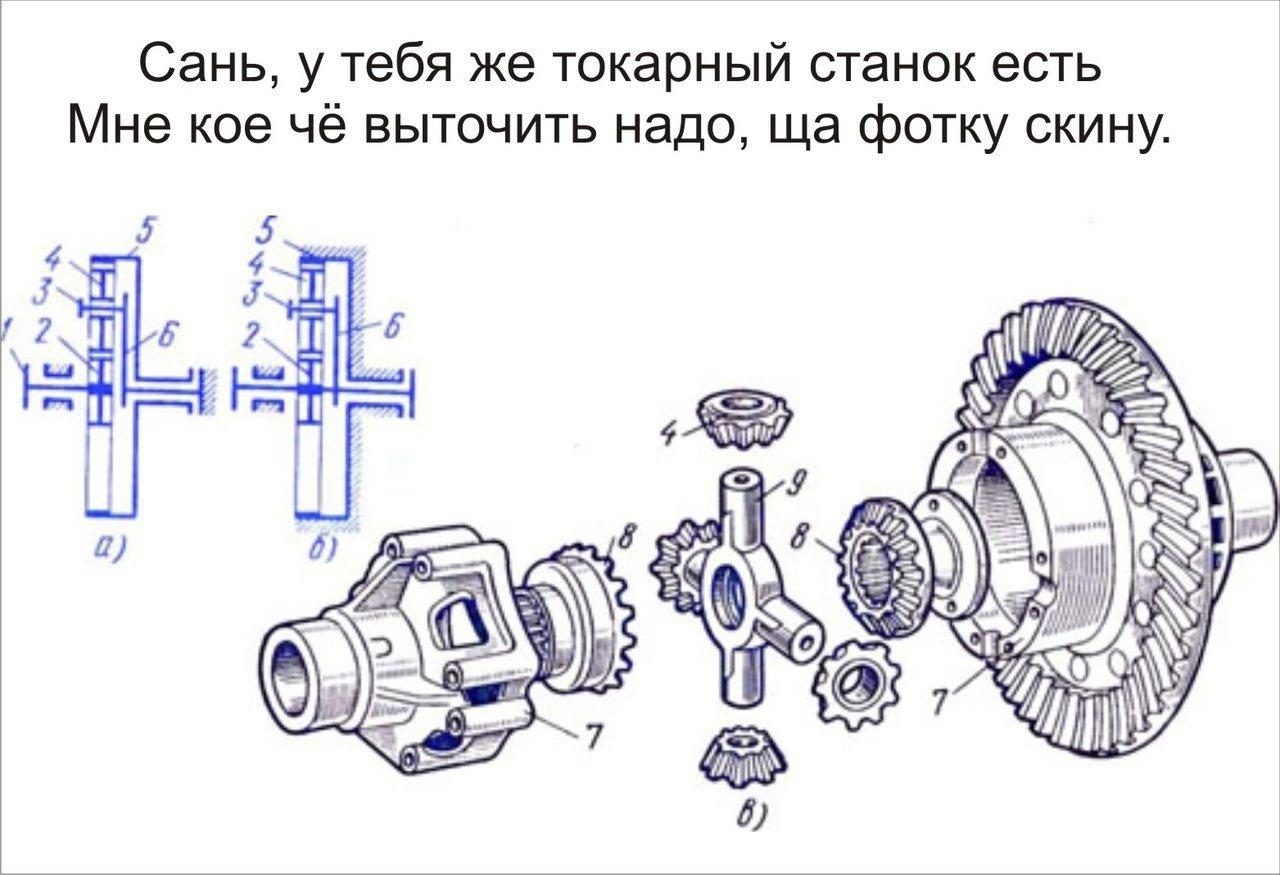 Сань, у тебя же токарный станок есть
Мне кое чё выточить надо, ща фотку скину.

5
4
3
2
1
6
а)

5
4
3
2
6
б)

4
9
8
8
7
7
в)