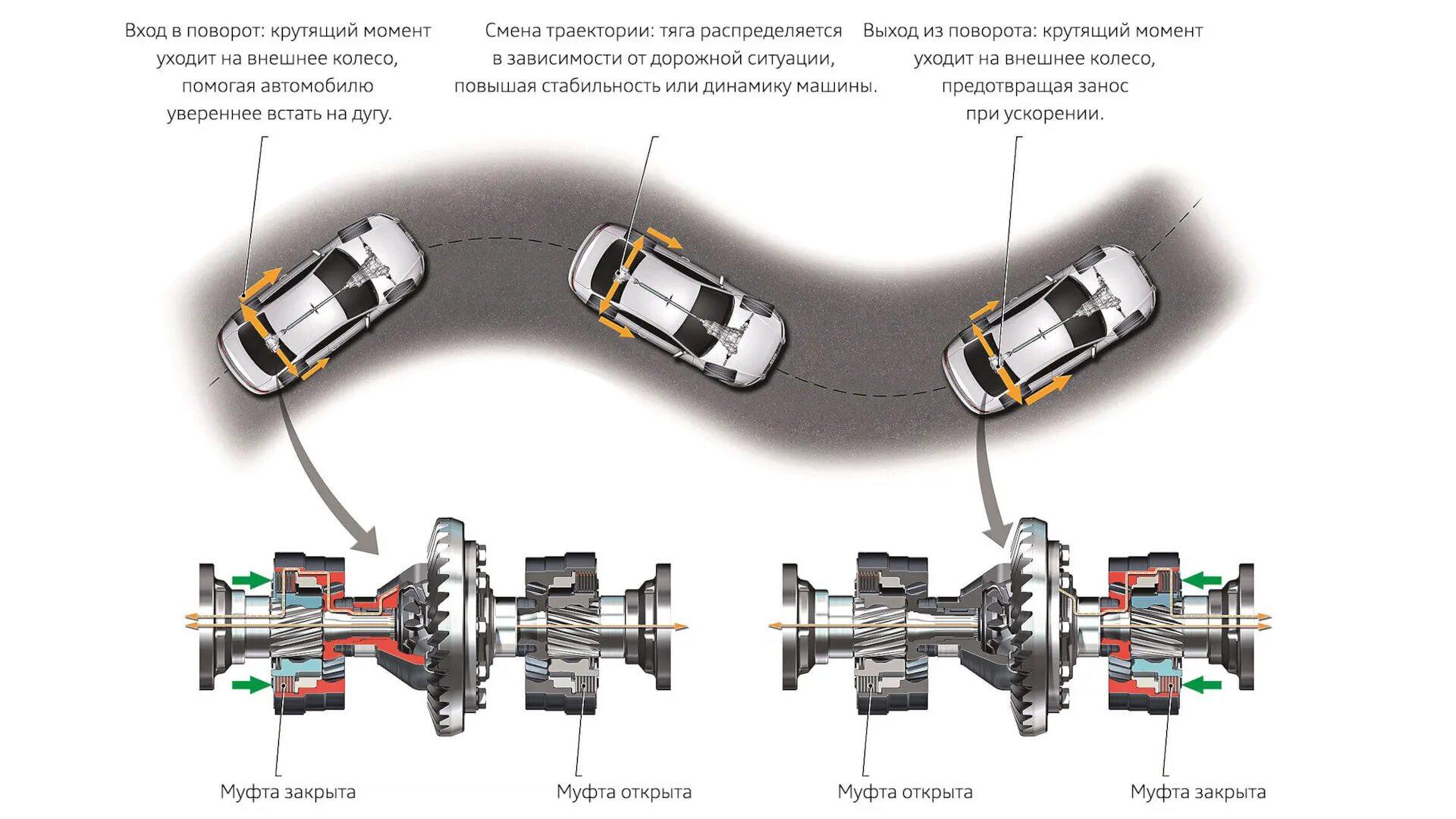 Вход в поворот: крутящий момент уходит на внешнее колесо, помогая автомобилю увереннее встать на дугу.

Смена траектории: тяга распределяется в зависимости от дорожной ситуации, повышая стабильность или динамику машины.

Выход из поворота: крутящий момент уходит на внешнее колесо, предотвращая занос при ускорении.

Муфта закрыта

Муфта открыта

Муфта открыта

Муфта закрыта