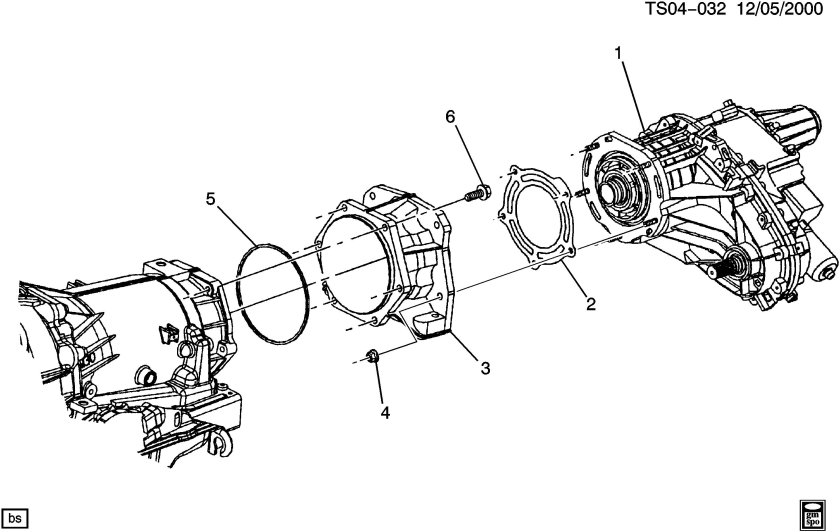 TS04-032 12/05/2000

1

6

5

2

3

4

bs

gm spo