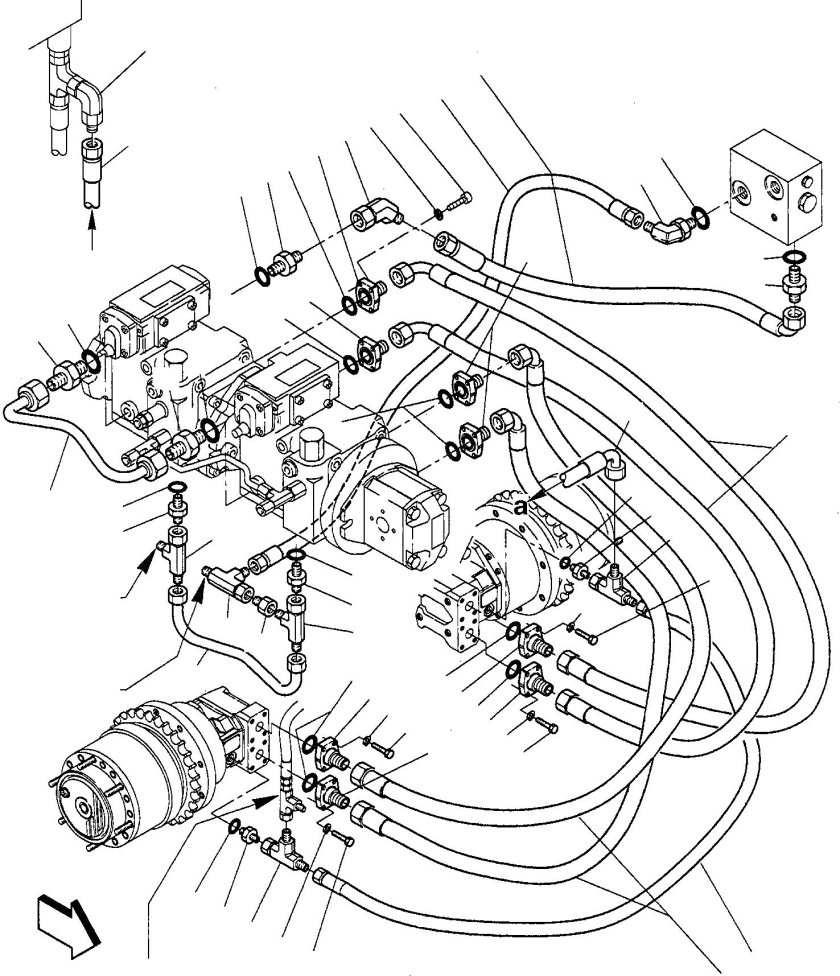 a