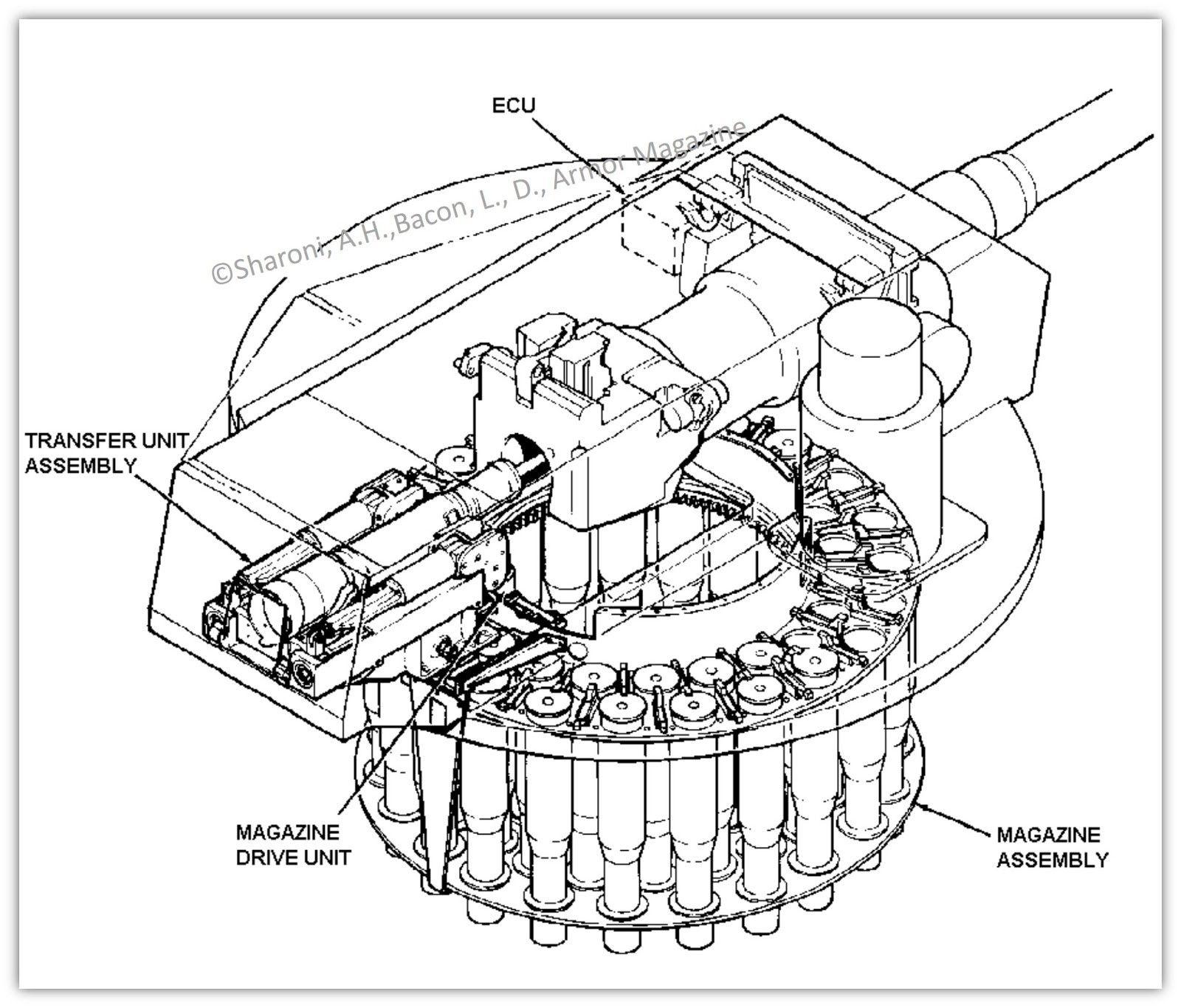 ECU

©Sharoni, A.H.,Bacon, L., D., Armor Magazine

TRANSFER UNIT ASSEMBLY

MAGAZINE DRIVE UNIT

MAGAZINE ASSEMBLY