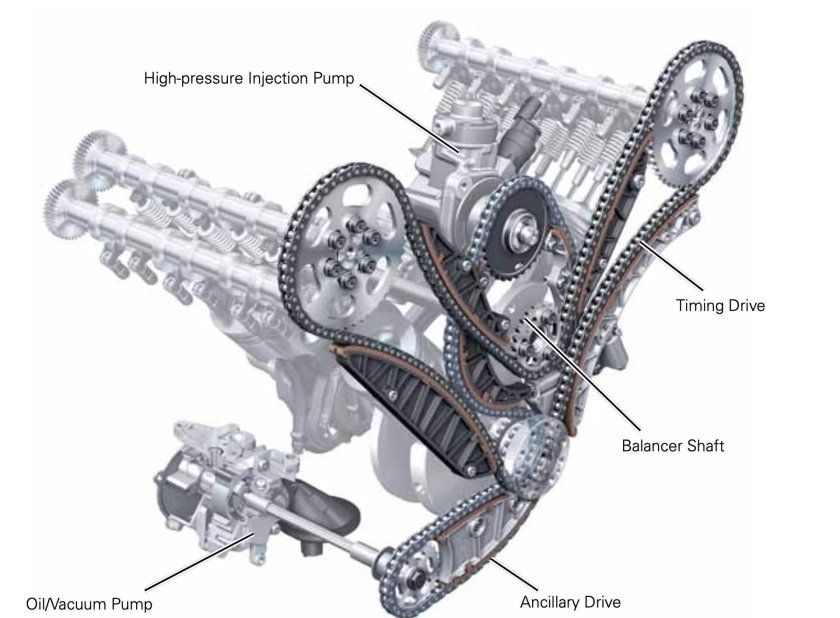 High-pressure Injection Pump

Timing Drive

Balancer Shaft

Oil/Vacuum Pump

Ancillary Drive