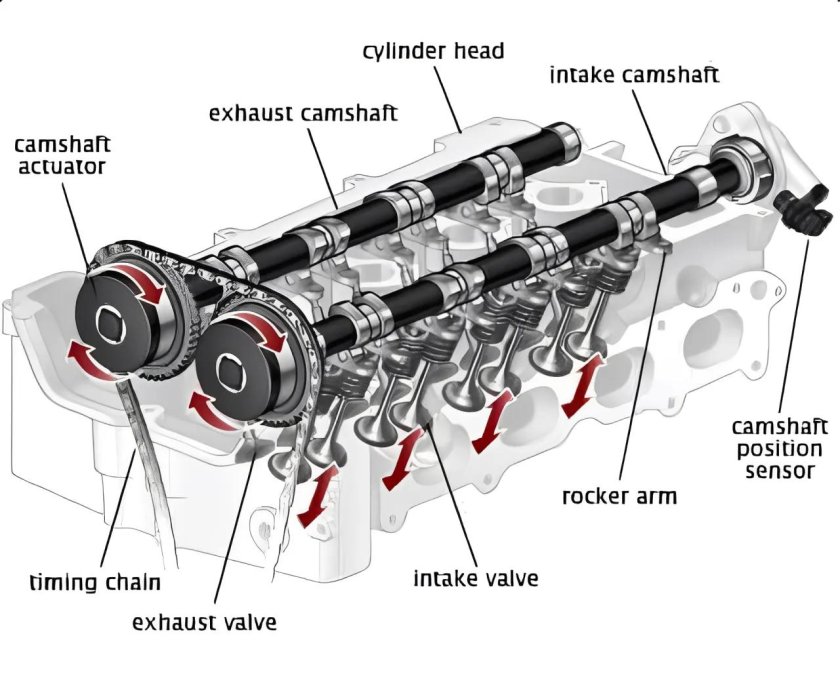 cylinder head
intake camshaft
exhaust camshaft
camshaft actuator
camshaft position sensor
rocker arm
timing chain
intake valve
exhaust valve