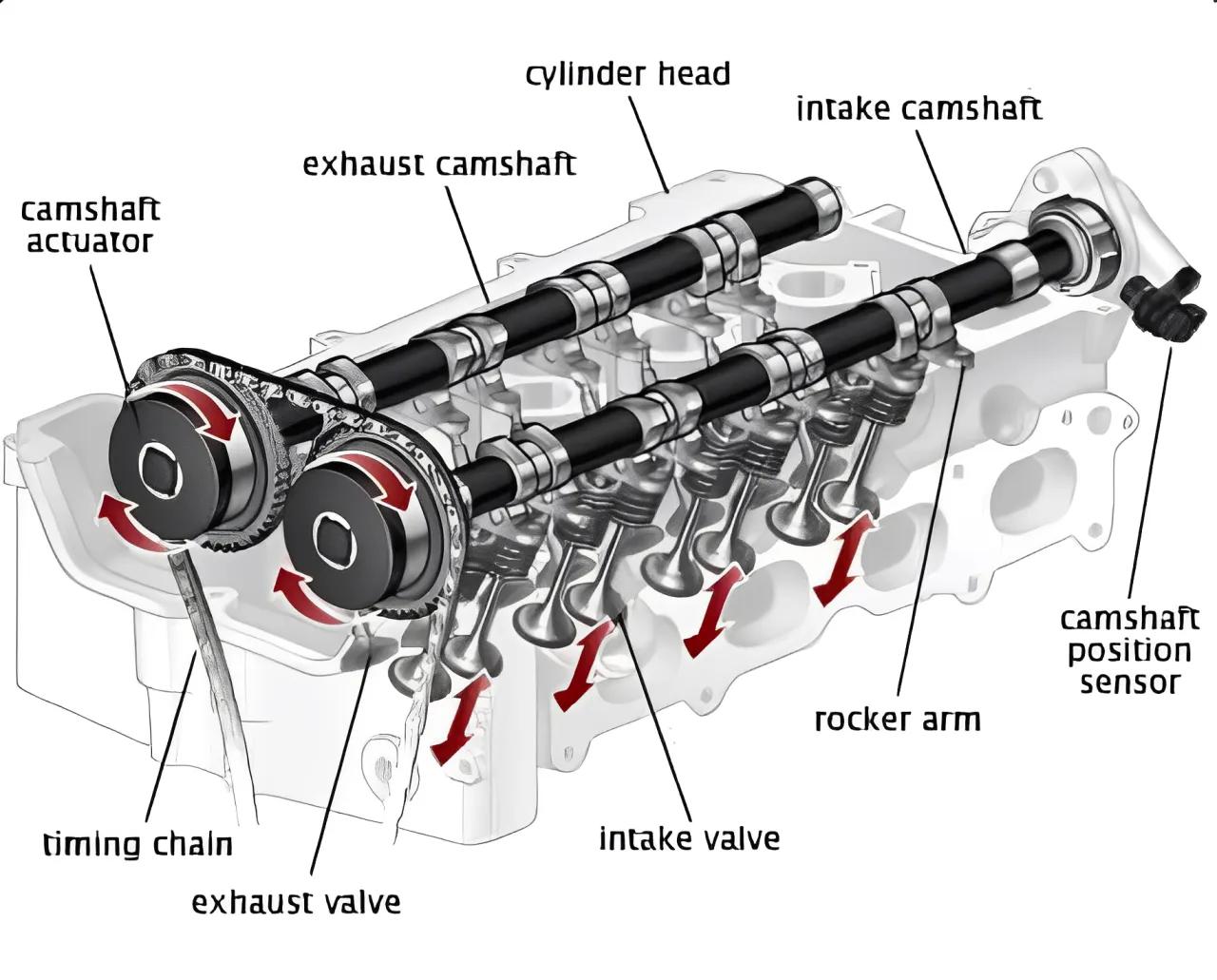 cylinder head

intake camshaft

exhaust camshaft

camshaft actuator

camshaft position sensor

rocker arm

timing chain

intake valve

exhaust valve