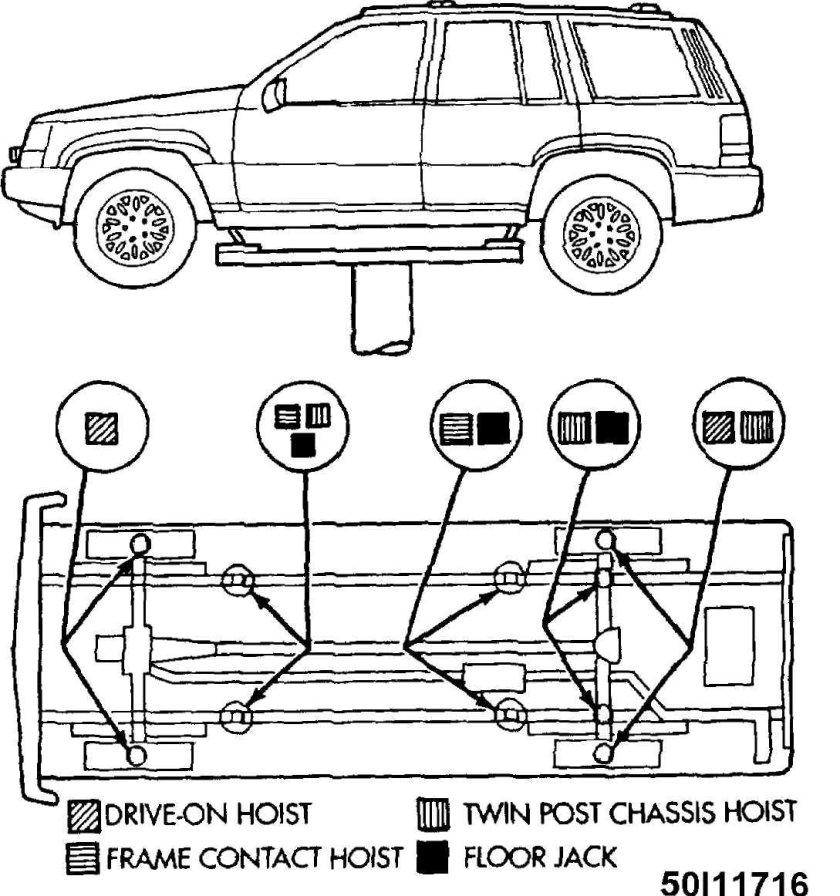 DRIVE-ON HOIST
FRAME CONTACT HOIST
TWIN POST CHASSIS HOIST
FLOOR JACK

50I11716