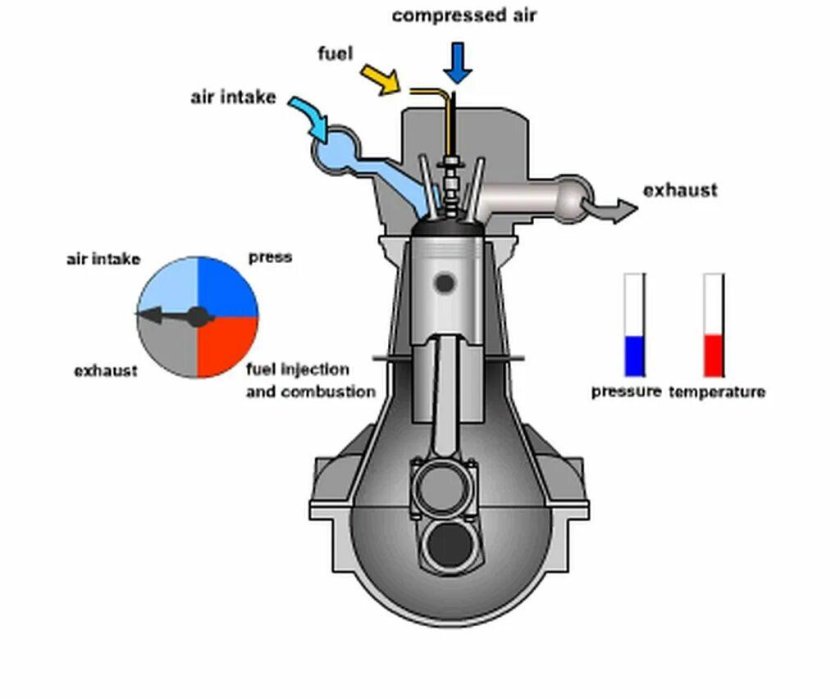 compressed air

fuel

air intake

exhaust

air intake

press

exhaust

fuel injection and combustion

pressure

temperature