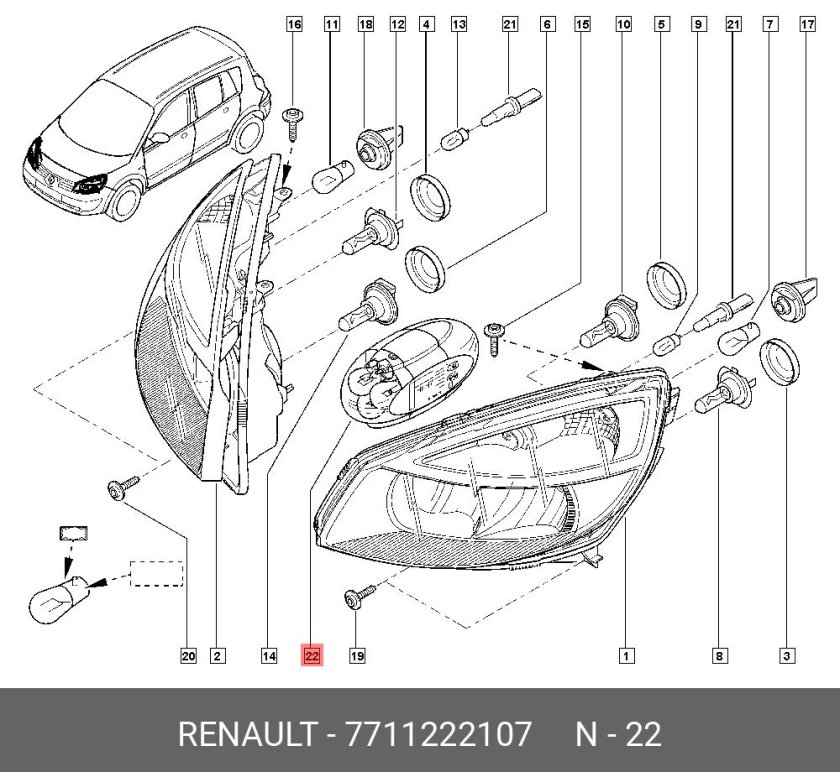 16 11 18 12 4 13 21 6 15 10 5 9 21 7 17

20 2 14 22 19 1 8 3

RENAULT - 7711222107 N - 22