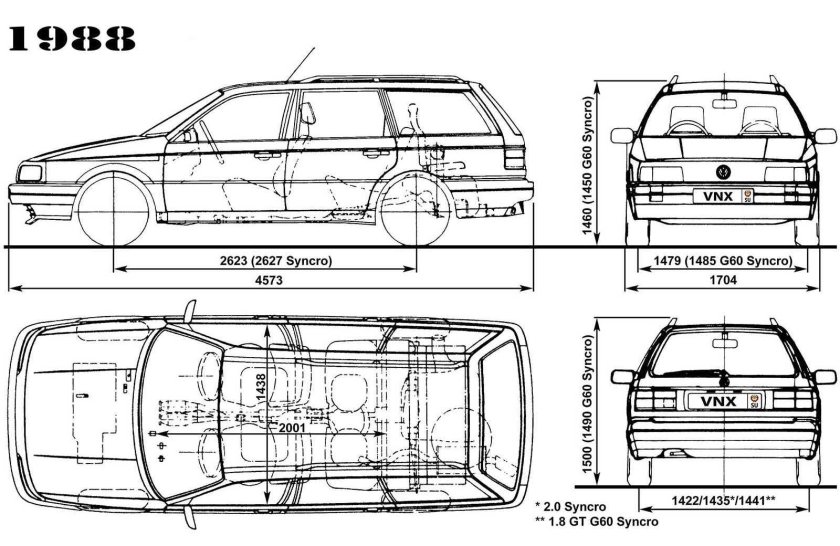 1988

2623 (2627 Syncro)

4573

1460 (1450 G60 Syncro)

VNX

SU

1479 (1485 G60 Syncro)

1704

1438

2001

1500 (1490 G60 Syncro)

VNX

SU

1422/1435*/1441**

* 2.0 Syncro
** 1.8 GT G60 Syncro