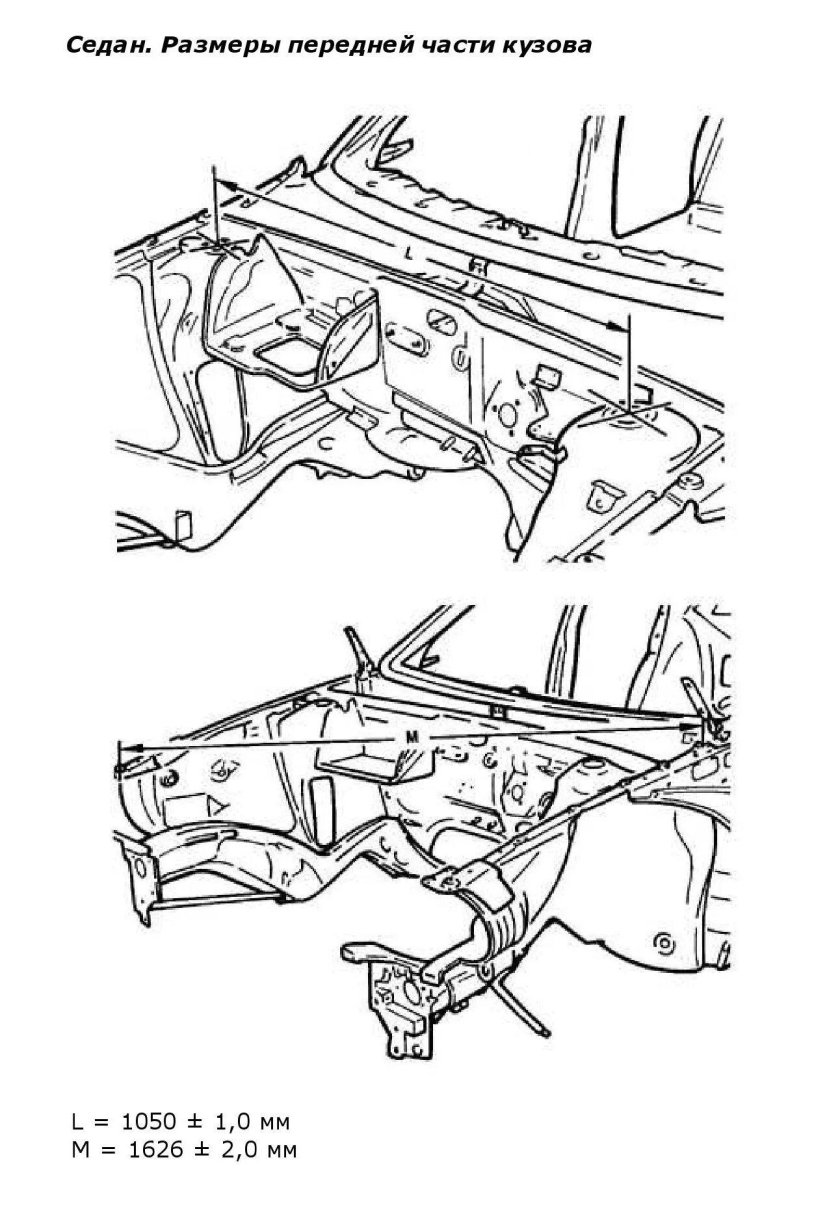 Седан. Размеры передней части кузова

L

M

L = 1050 ± 1,0 мм
M = 1626 ± 2,0 мм