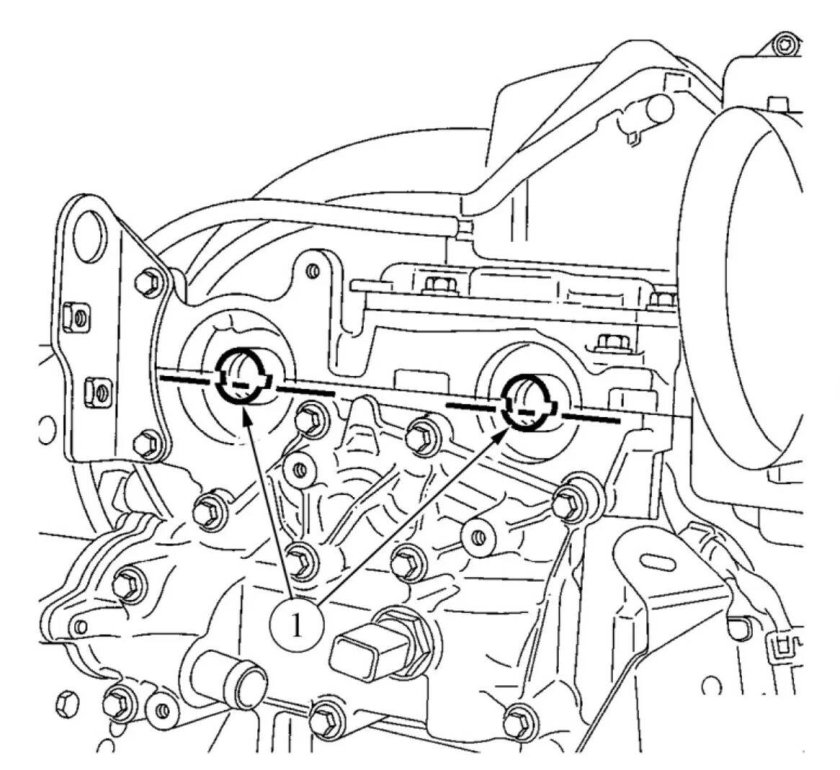 1