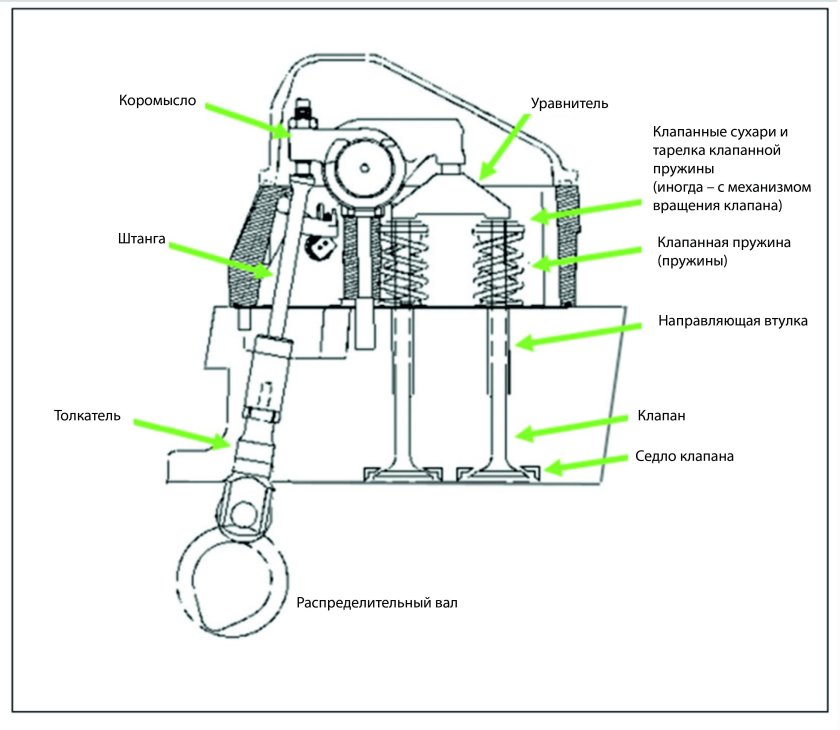 Коромысло

Уравнитель

Клапанные сухари и тарелка клапанной пружины (иногда – с механизмом вращения клапана)

Штанга

Клапанная пружина (пружины)

Направляющая втулка

Толкатель

Клапан

Седло клапана

Распределительный вал