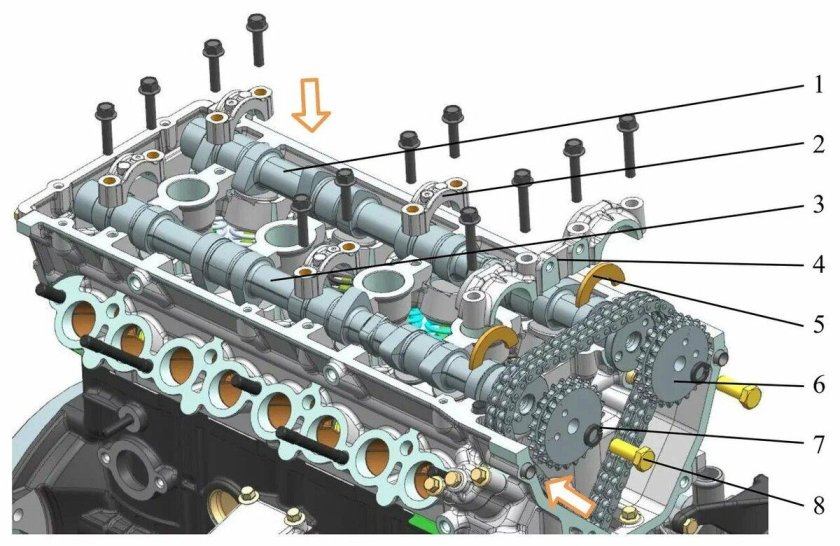 1
2
3
4
5
6
7
8