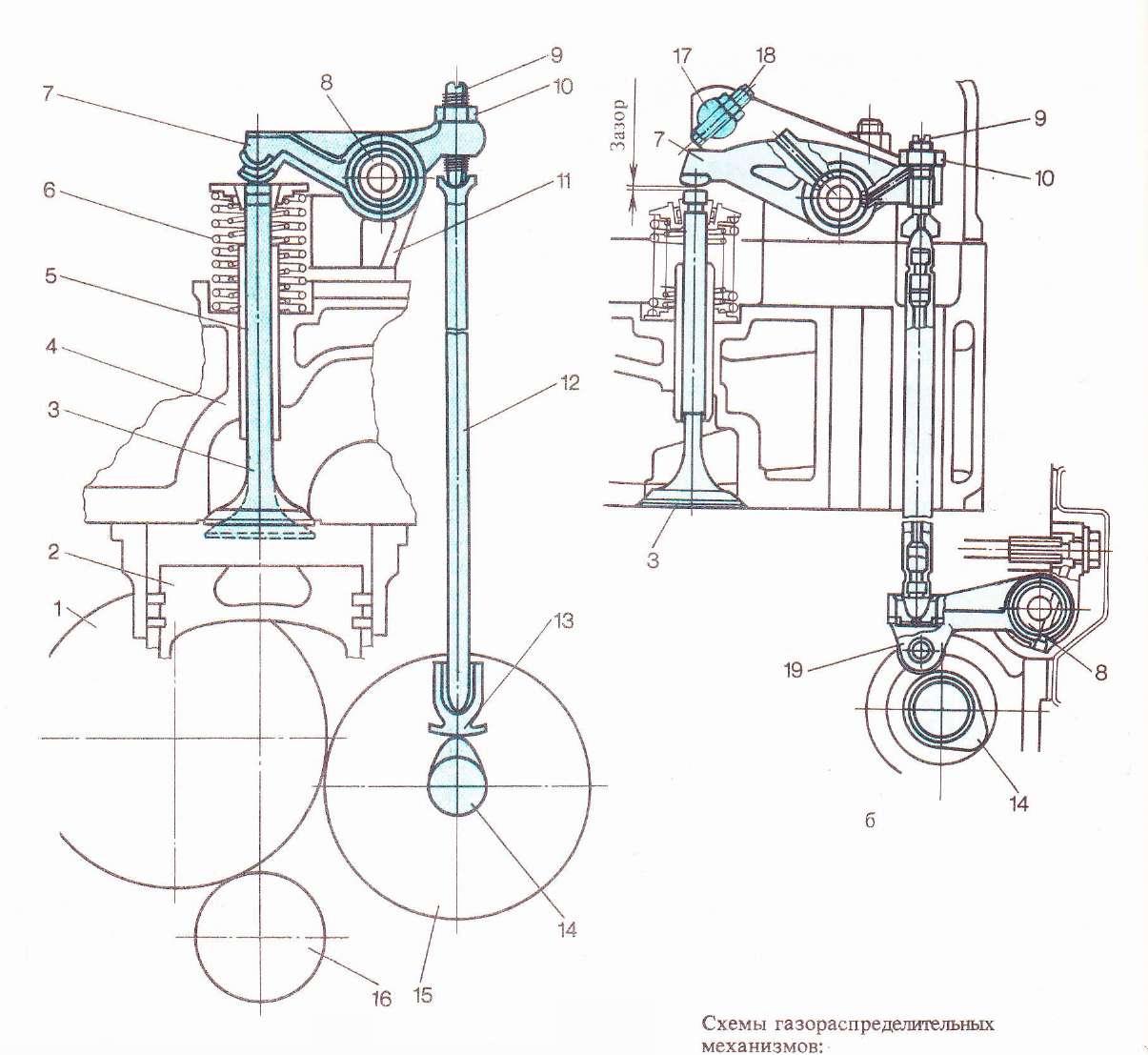 7
8
9
10
6
11
5
4
3
12
2
1
13
14
15
16
17
18
Зазор
7
9
10
3
19
8
14
б

Схемы газораспределительных механизмов: