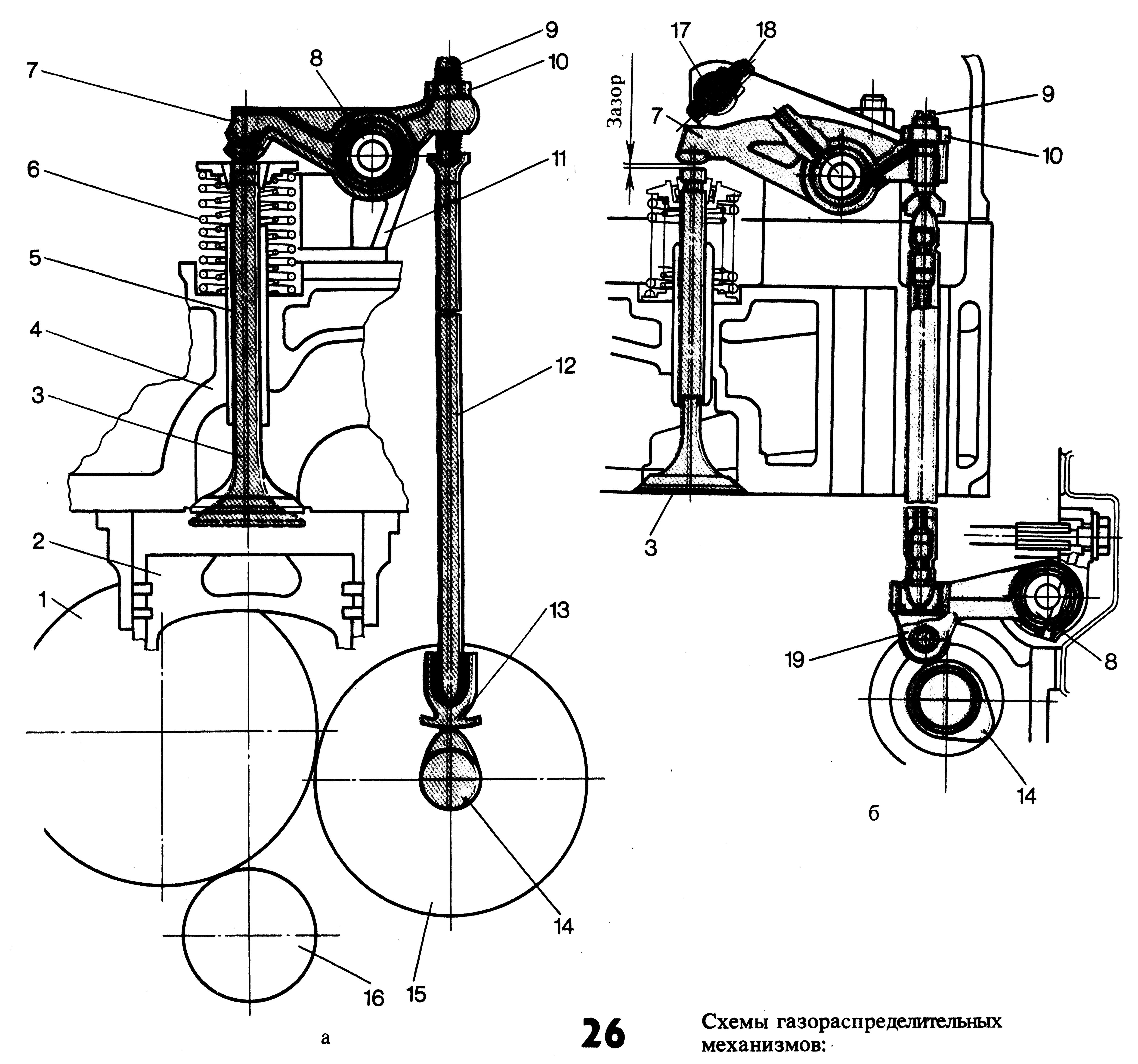 7
8
9
10
6
11
5
4
12
3
2
1
13
14
16
15
а

17
18
Зазор
7
9
10
3
19
8
14
б

26

Схемы газораспределительных механизмов: