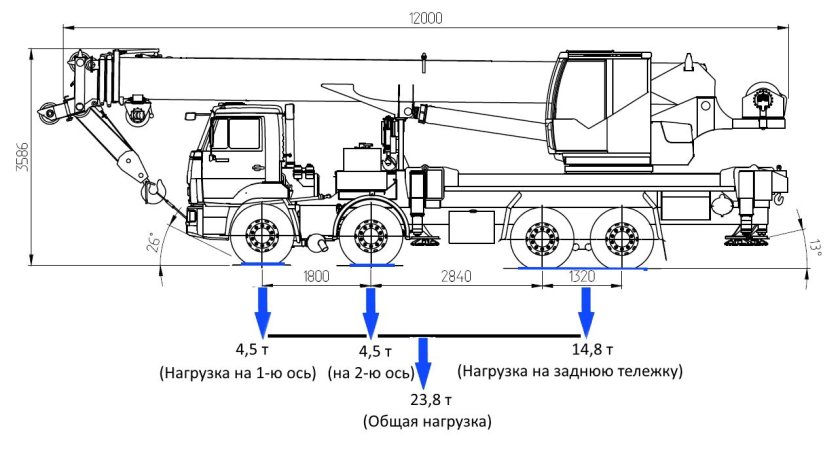 12000

3586

26°

13°

1800

2840

1320

4,5 т
(Нагрузка на 1-ю ось)

4,5 т
(на 2-ю ось)

14,8 т
(Нагрузка на заднюю тележку)

23,8 т
(Общая нагрузка)