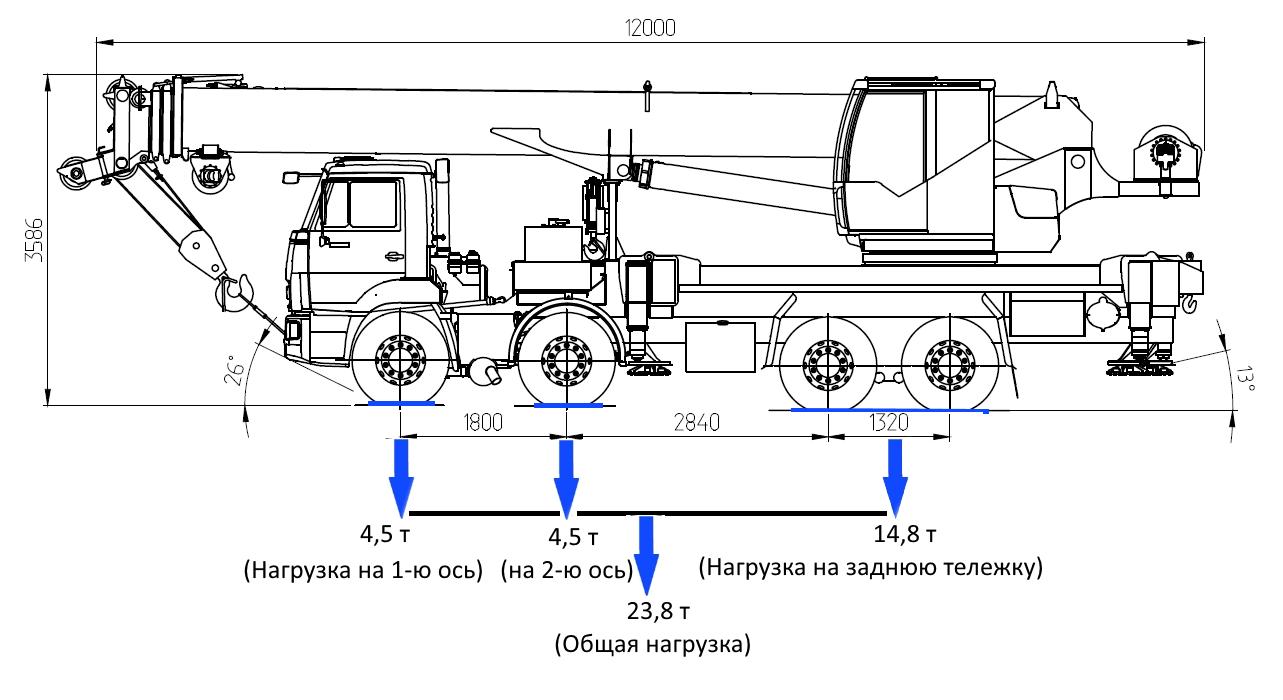 12000

3586

26°

13°

1800

2840

1320

4,5 т
(Нагрузка на 1-ю ось)

4,5 т
(на 2-ю ось)

14,8 т
(Нагрузка на заднюю тележку)

23,8 т
(Общая нагрузка)