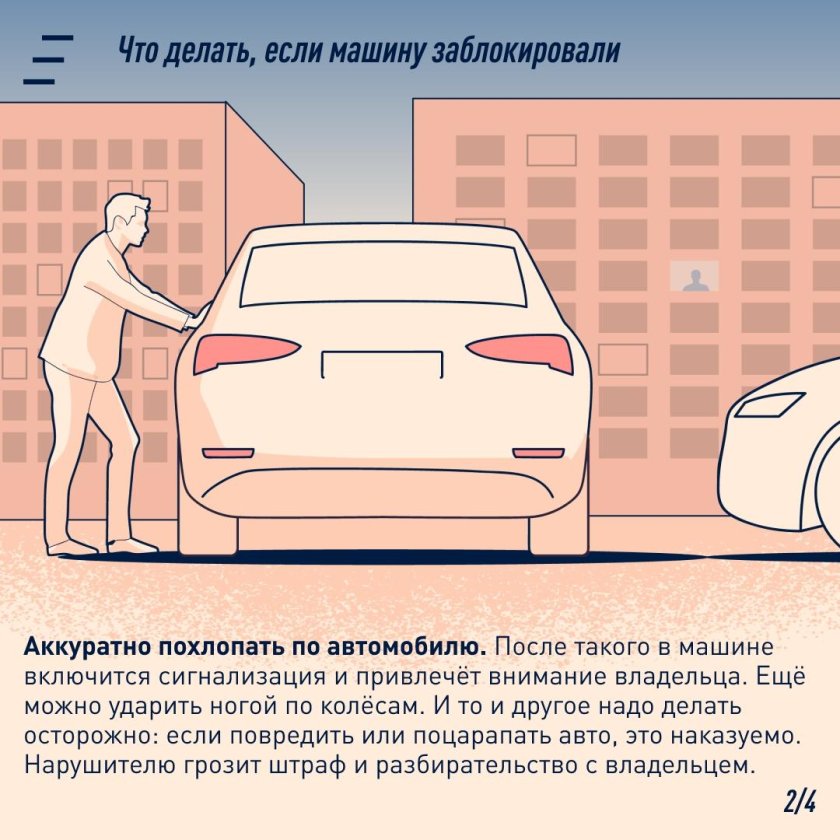 Что делать, если машину заблокировали

Аккуратно похлопать по автомобилю. После такого в машине включится сигнализация и привлечёт внимание владельца. Ещё можно ударить ногой по колёсам. И то и другое надо делать осторожно: если повредить или поцарапать авто, это наказуемо. Нарушителю грозит штраф и разбирательство с владельцем.

2/4