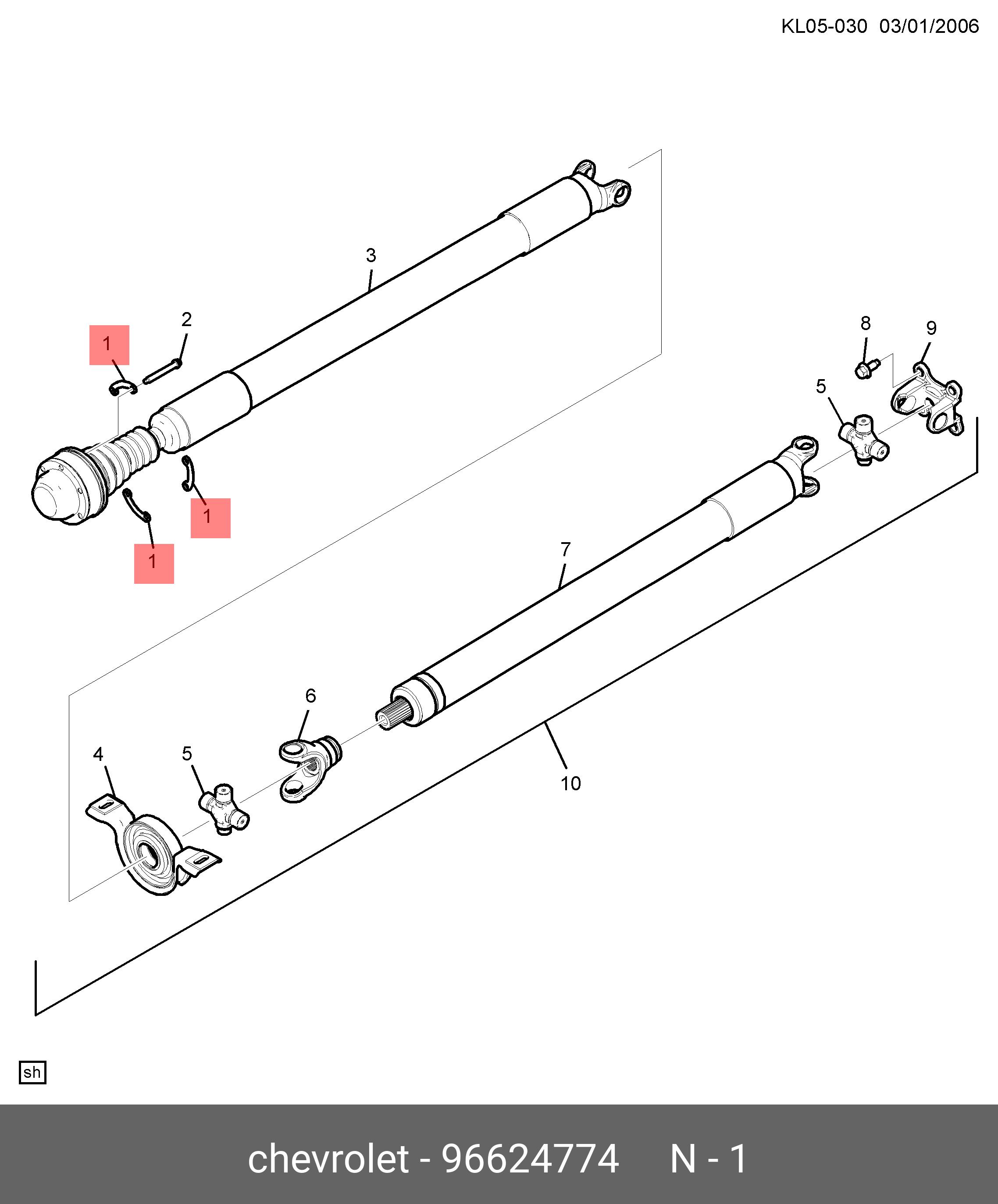 KL05-030 03/01/2006

3

2

1

8

9

5

1

1

7

6

4

5

10

sh

chevrolet - 96624774 N - 1