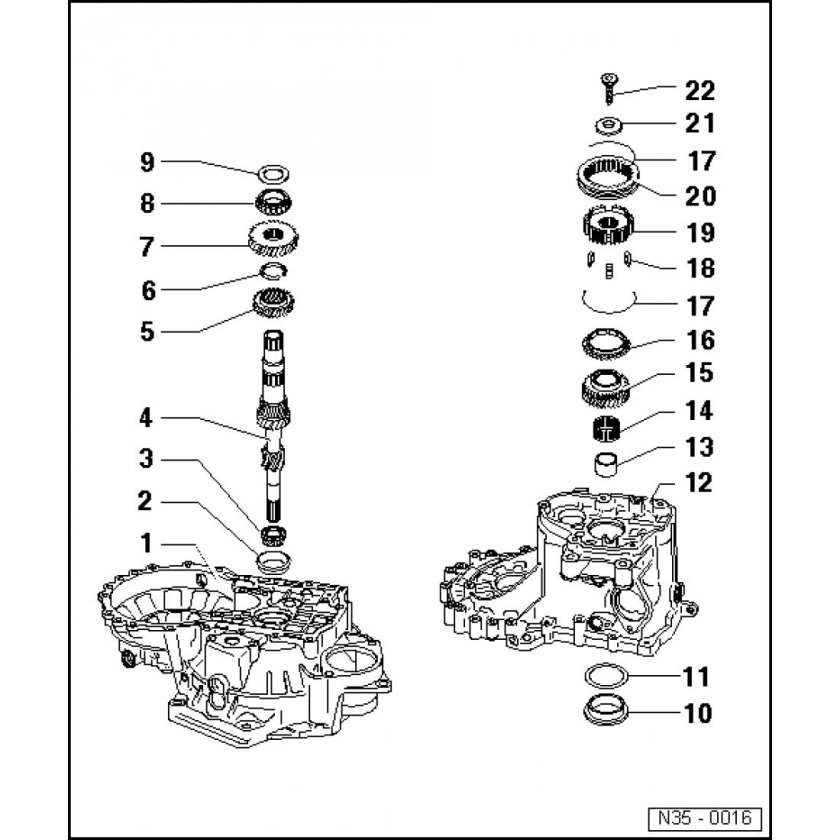 9
8
7
6
5
4
3
2
1
22
21
17
20
19
18
17
16
15
14
13
12
11
10
N35 - 0016