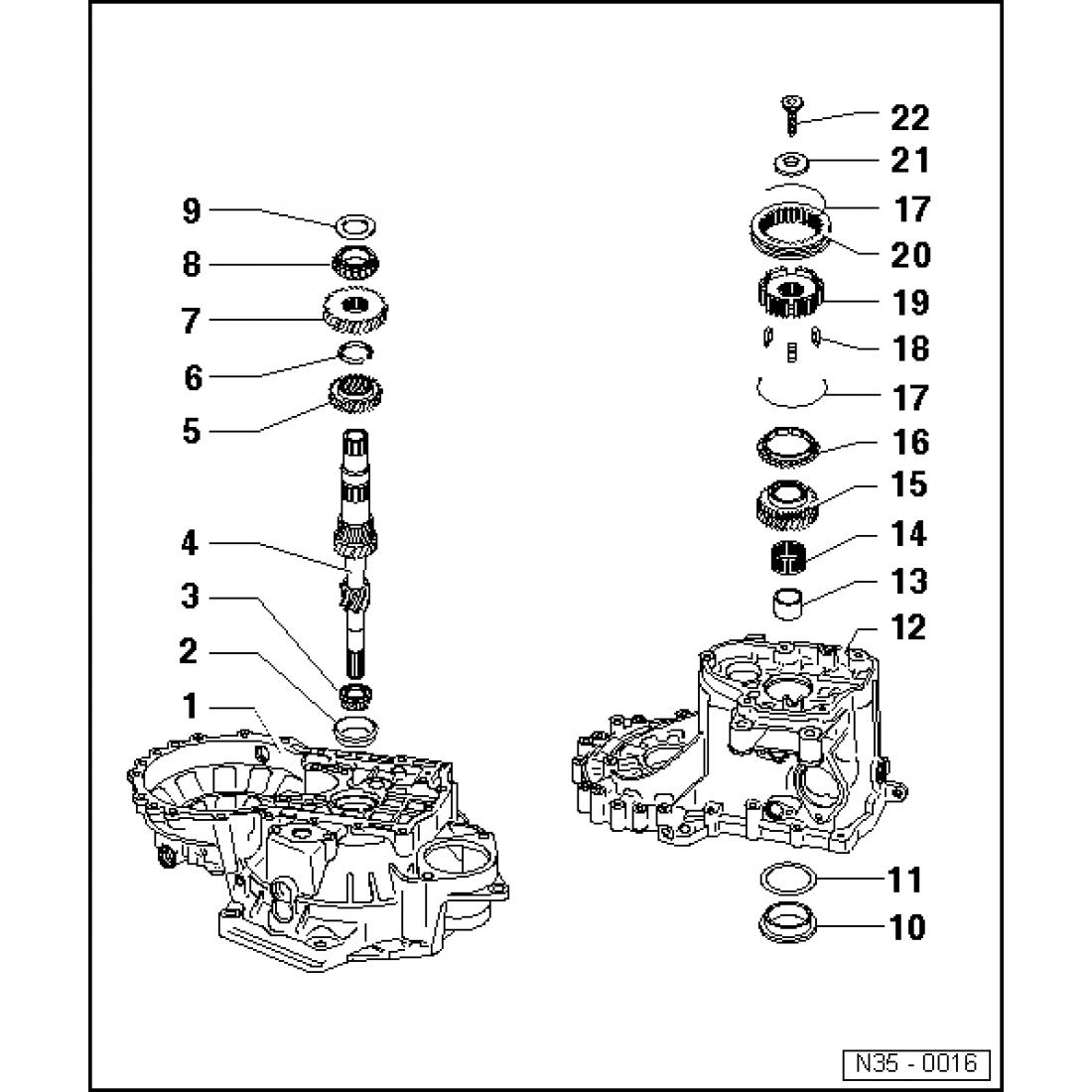 9
8
7
6
5
4
3
2
1
22
21
17
20
19
18
17
16
15
14
13
12
11
10
N35 - 0016