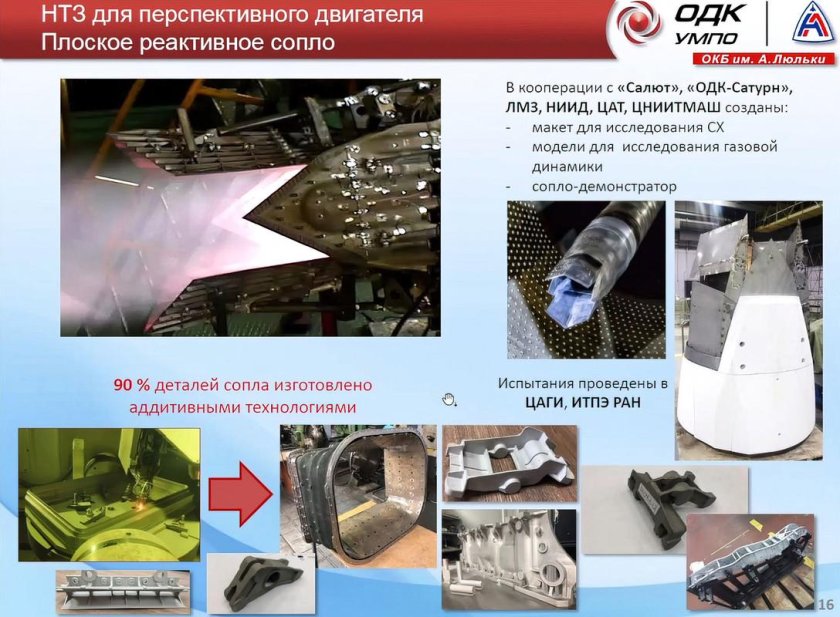 НТЗ для перспективного двигателя
Плоское реактивное сопло

ОДК УМПО
ОКБ им. А.Люльки

В кооперации с «Салют», «ОДК-Сатурн», ЛМЗ, НИИД, ЦАТ, ЦНИИТМАШ созданы:
- макет для исследования СХ
- модели для исследования газовой динамики
- сопло-демонстратор

90 % деталей сопла изготовлено аддитивными технологиями

Испытания проведены в ЦАГИ, ИТПЭ РАН

16