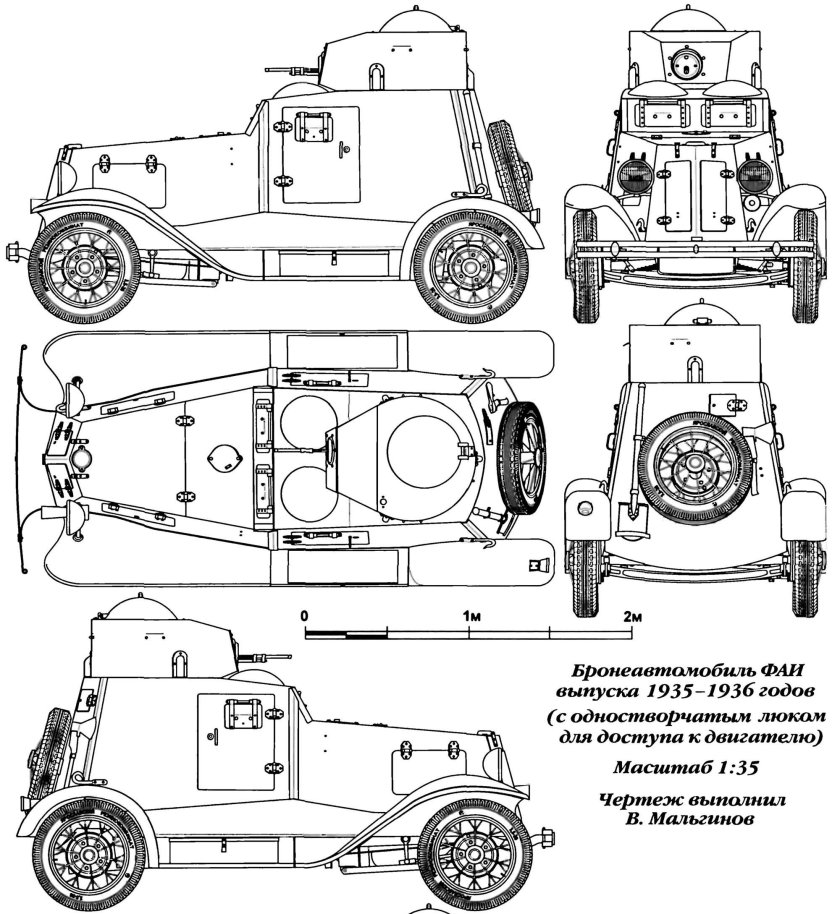 0 1м 2м

Бронеавтомобиль ФАИ выпуска 1935–1936 годов (с одностворчатым люком для доступа к двигателю)

Масштаб 1:35

Чертеж выполнил В. Мальгинов