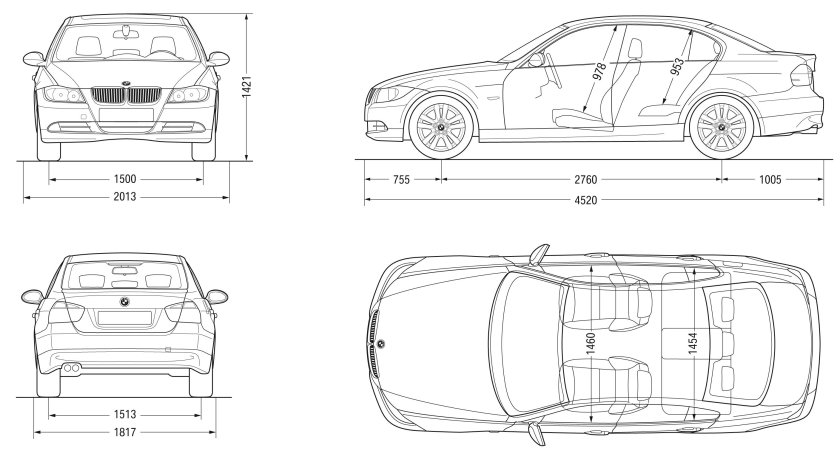 1421

1500

2013

978

953

755

2760

1005

4520

1513

1817

1460

1454