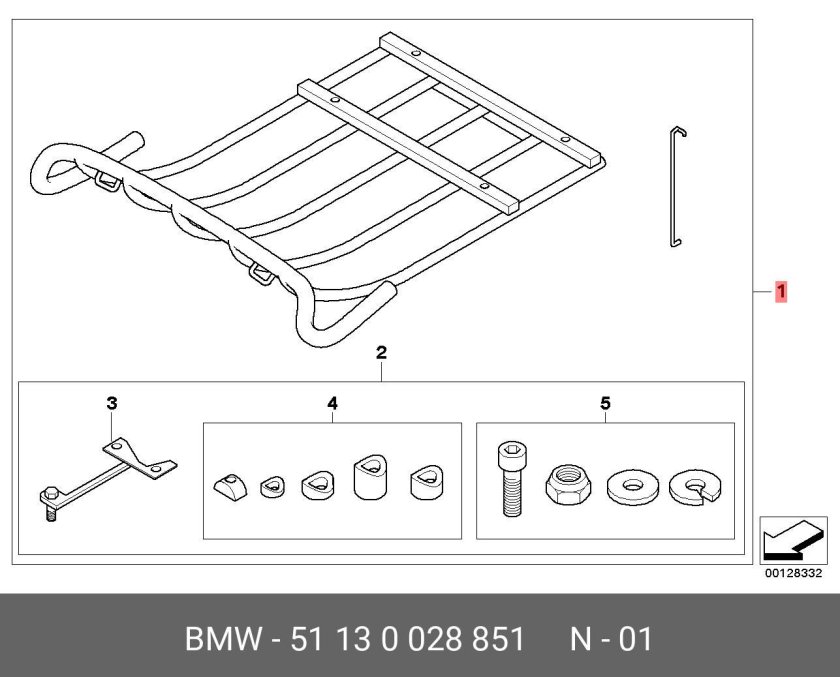 1
2
3
4
5
00128332
BMW - 51 13 0 028 851 N - 01