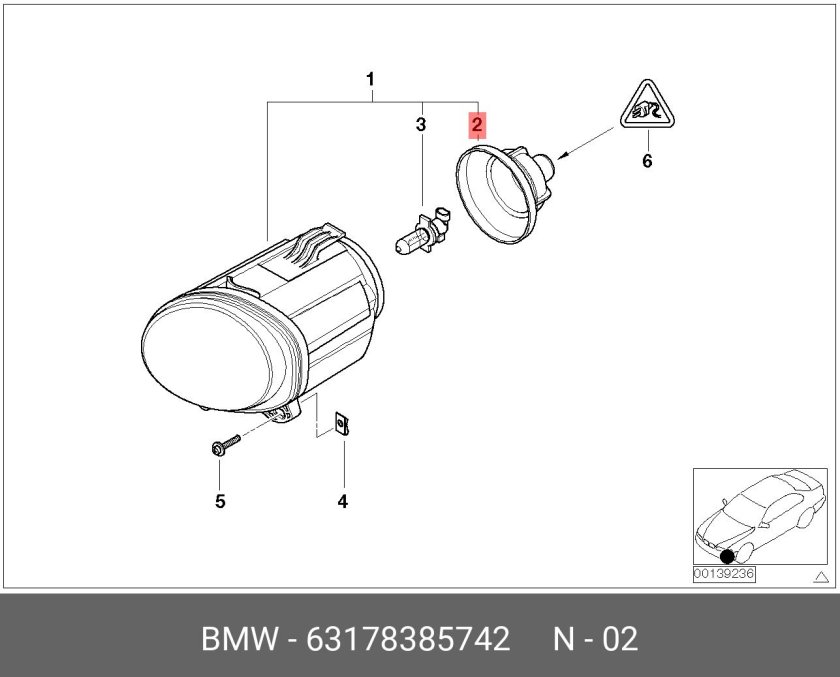 1
3
2
6
5
4
00139236
BMW - 63178385742 N - 02