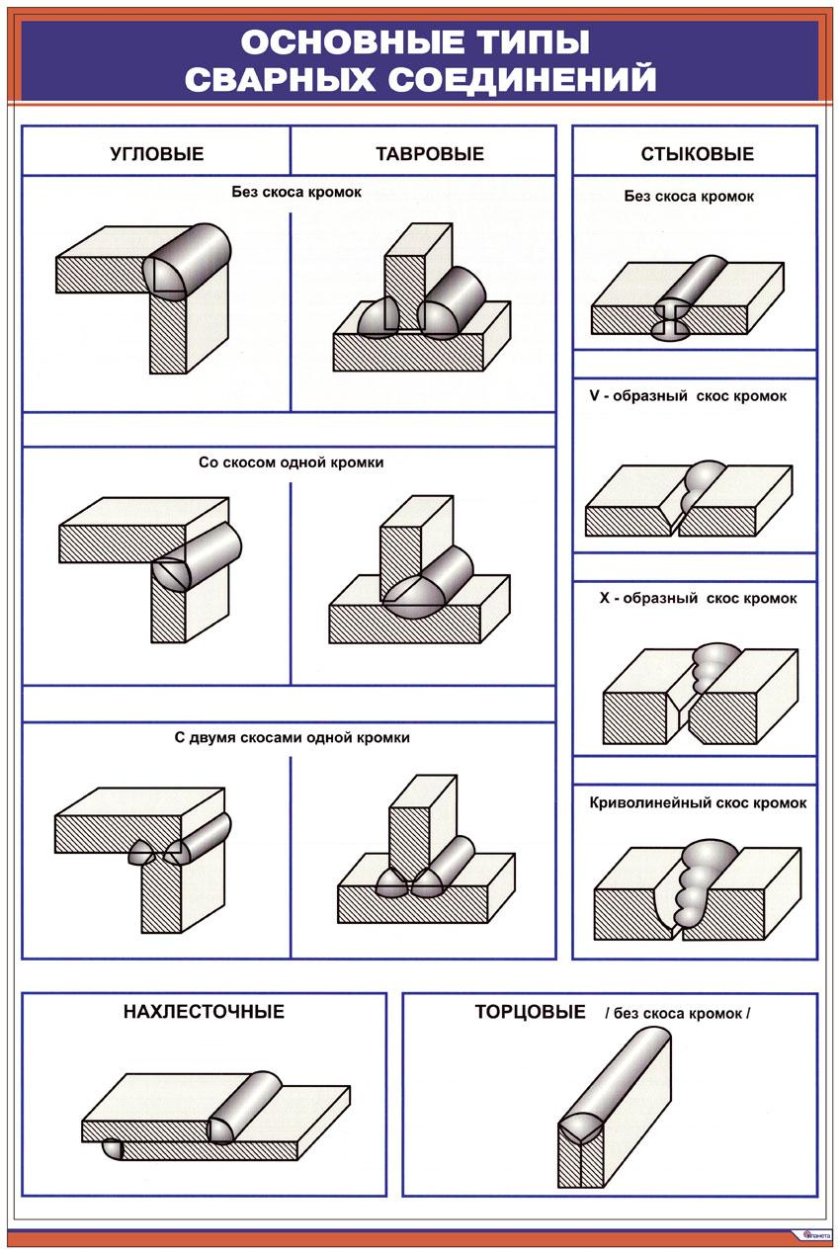 ОСНОВНЫЕ ТИПЫ СВАРНЫХ СОЕДИНЕНИЙ

УГЛОВЫЕ

ТАВРОВЫЕ

Без скоса кромок

Со скосом одной кромки

С двумя скосами одной кромки

СТЫКОВЫЕ

Без скоса кромок

V - образный скос кромок

X - образный скос кромок

Криволинейный скос кромок

НАХЛЕСТОЧНЫЕ

ТОРЦОВЫЕ / без скоса кромок /

планета