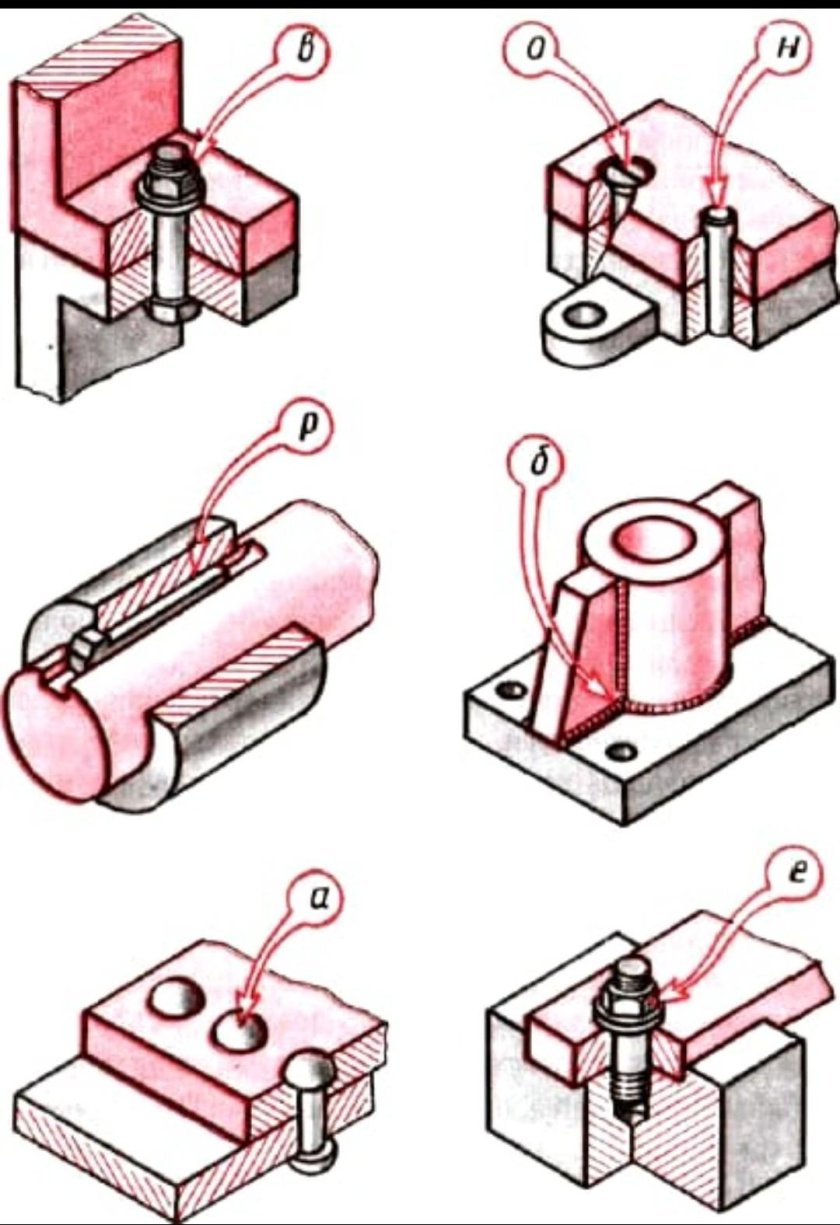 в

о

н

р

б

а

е