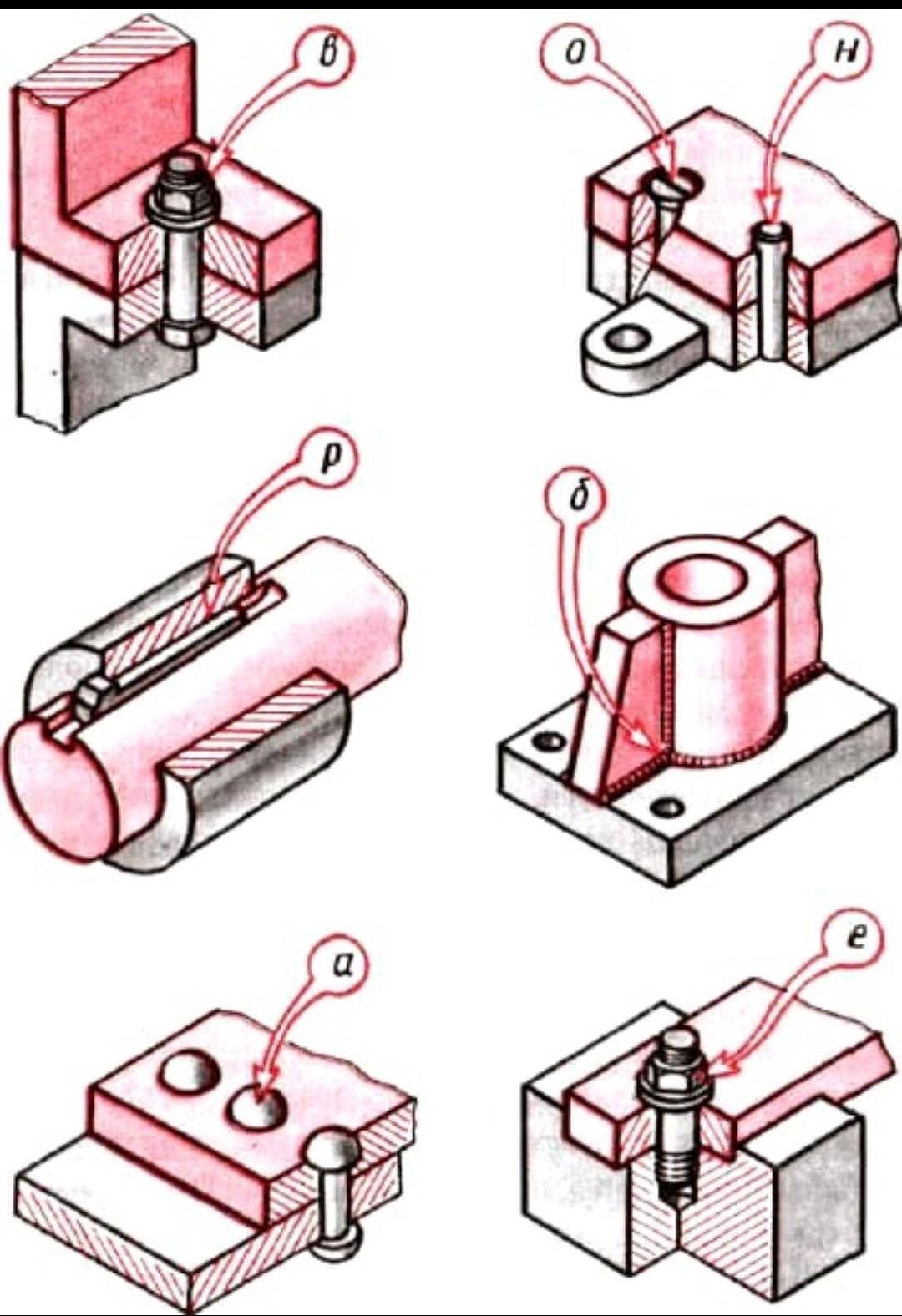 в

о

н

р

б

а

е