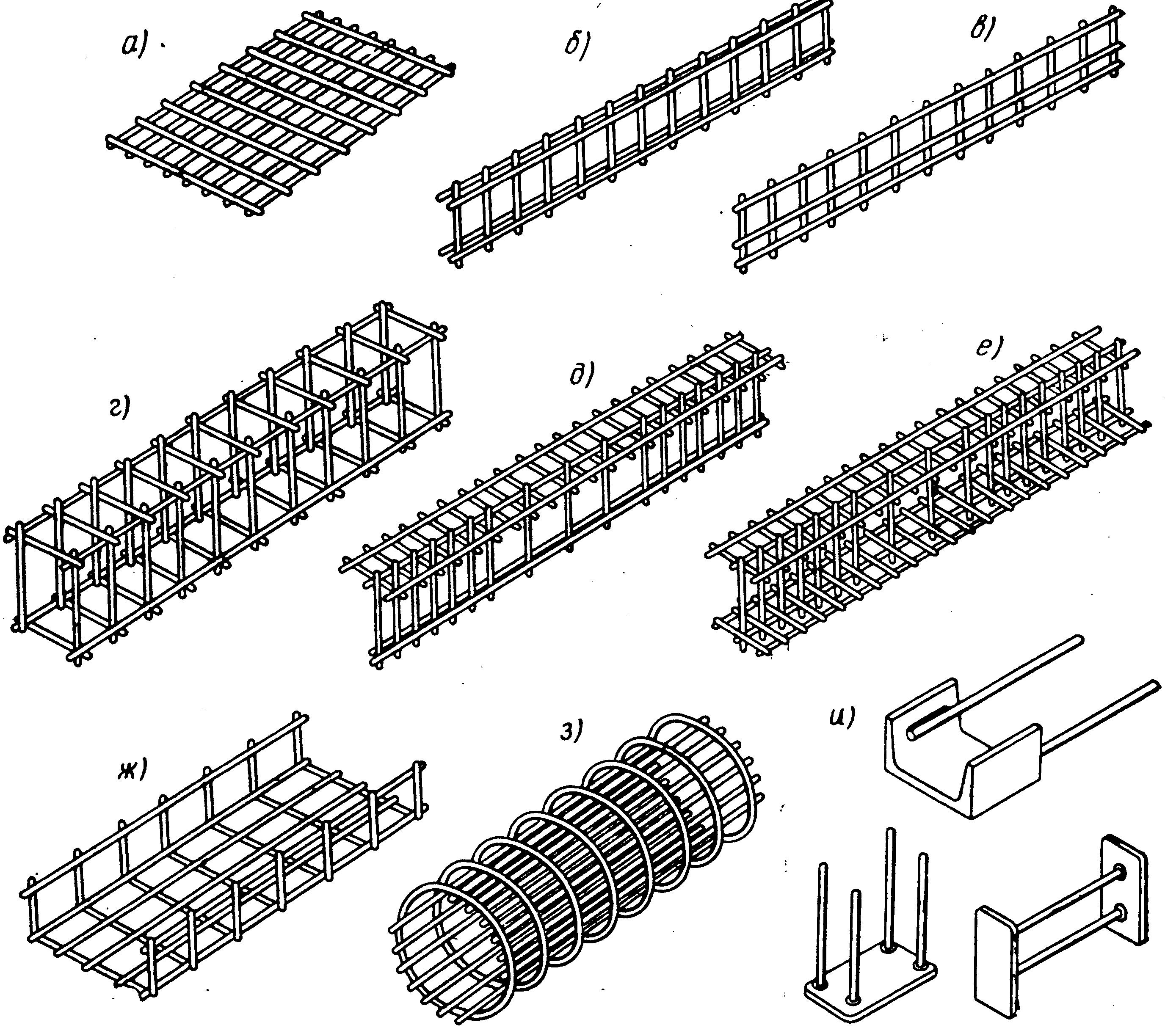 а)
б)
в)
г)
д)
е)
ж)
з)
и)