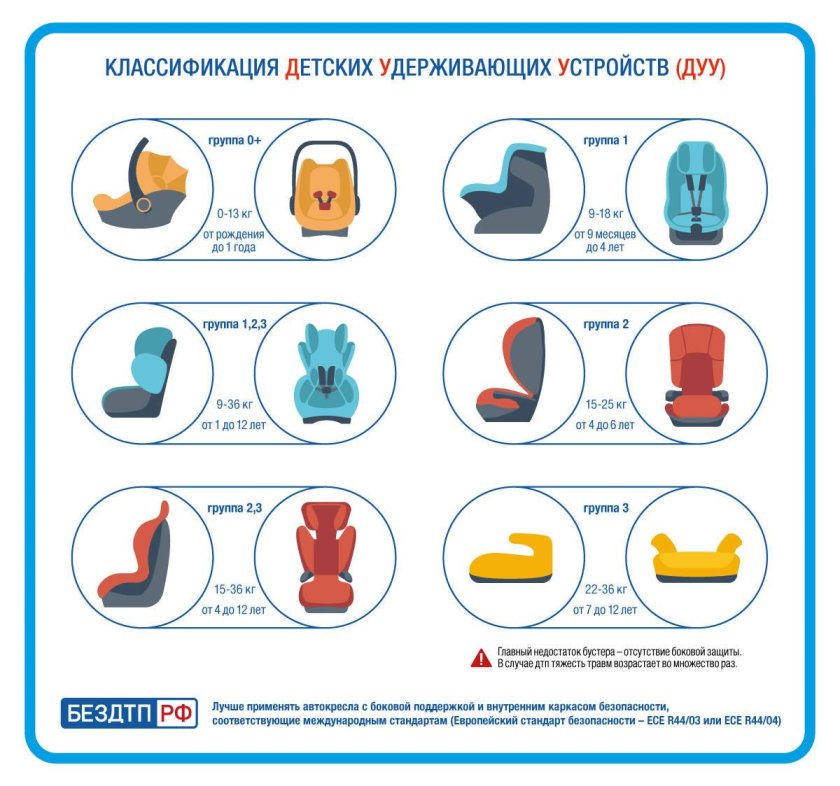 КЛАССИФИКАЦИЯ ДЕТСКИХ УДЕРЖИВАЮЩИХ УСТРОЙСТВ (ДУУ)

группа 0+
0-13 кг
от рождения до 1 года

группа 1
9-18 кг
от 9 месяцев до 4 лет

группа 1,2,3
9-36 кг
от 1 до 12 лет

группа 2
15-25 кг
от 4 до 6 лет

группа 2,3
15-36 кг
от 4 до 12 лет

группа 3
22-36 кг
от 7 до 12 лет

Главный недостаток бустера – отсутствие боковой защиты. В случае дтп тяжесть травм возрастает во множество раз.

БЕЗДТП РФ

Лучше применять автокресла с боковой поддержкой и внутренним каркасом безопасности, соответствующие международным стандартам (Европейский стандарт безопасности – ECE R44/03 или ECE R44/04)