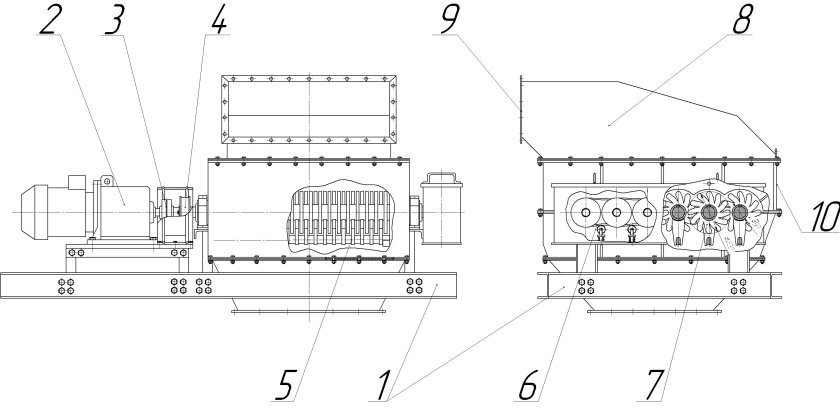 2 3 4 9 8 10 5 1 6 7