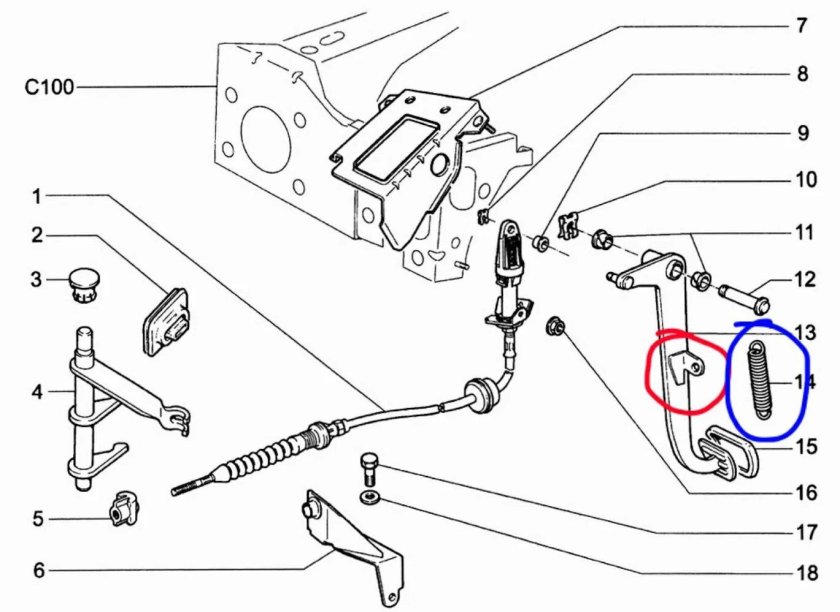 C100
1
2
3
4
5
6
7
8
9
10
11
12
13
14
15
16
17
18