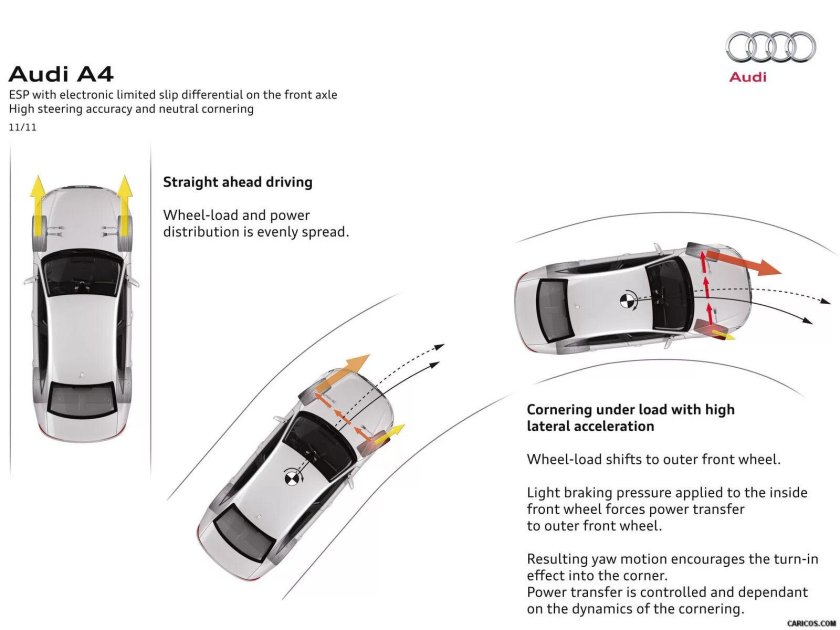 Audi A4
ESP with electronic limited slip differential on the front axle
High steering accuracy and neutral cornering
11/11

Audi

Straight ahead driving

Wheel-load and power distribution is evenly spread.

Cornering under load with high lateral acceleration

Wheel-load shifts to outer front wheel.

Light braking pressure applied to the inside front wheel forces power transfer to outer front wheel.

Resulting yaw motion encourages the turn-in effect into the corner.
Power transfer is controlled and dependant on the dynamics of the cornering.

CARICOS.COM