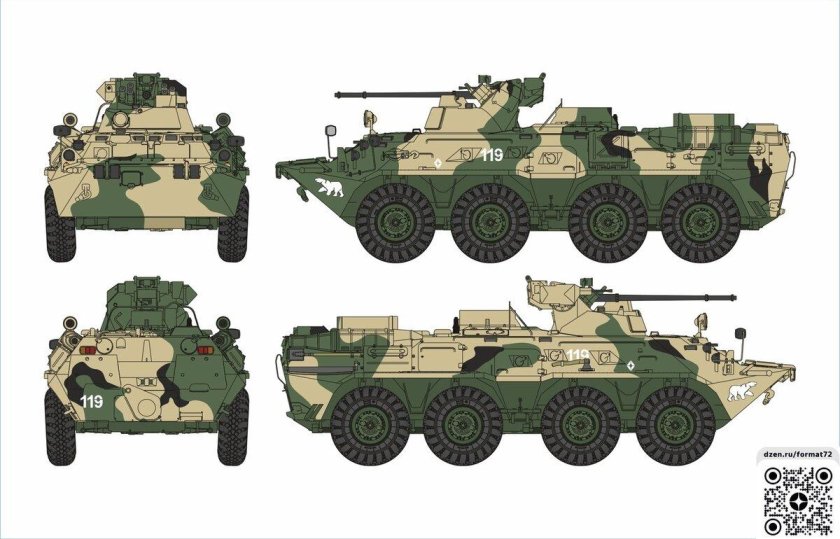 119

119

119

dzen.ru/format72