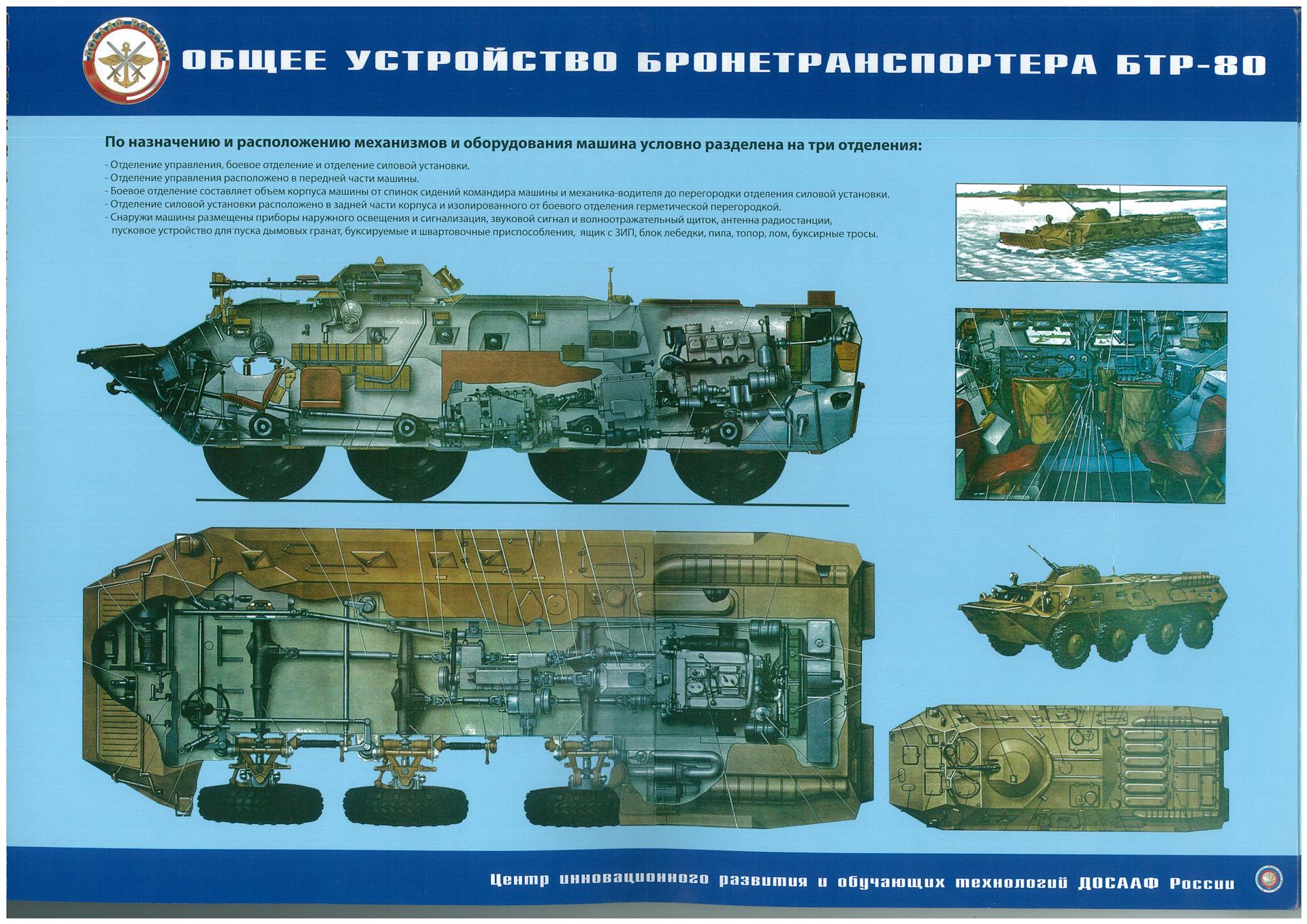 ДОСААФ РОССИИ

ОБЩЕЕ УСТРОЙСТВО БРОНЕТРАНСПОРТЕРА БТР-80

По назначению и расположению механизмов и оборудования машина условно разделена на три отделения:

- Отделение управления, боевое отделение и отделение силовой установки.
- Отделение управления расположено в передней части машины.
- Боевое отделение составляет объем корпуса машины от спинок сидений командира машины и механика-водителя до перегородки отделения силовой установки.
- Отделение силовой установки расположено в задней части корпуса и изолированного от боевого отделения герметической перегородкой.
- Снаружи машины размещены приборы наружного освещения и сигнализация, звуковой сигнал и волноотражательный щиток, антенна радиостанции, пусковое устройство для пуска дымовых гранат, буксируемые и швартовочные приспособления, ящик с ЗИП, блок лебедки, пила, топор, лом, буксирные тросы.

Центр инновационного развития и обучающих технологий ДОСААФ России