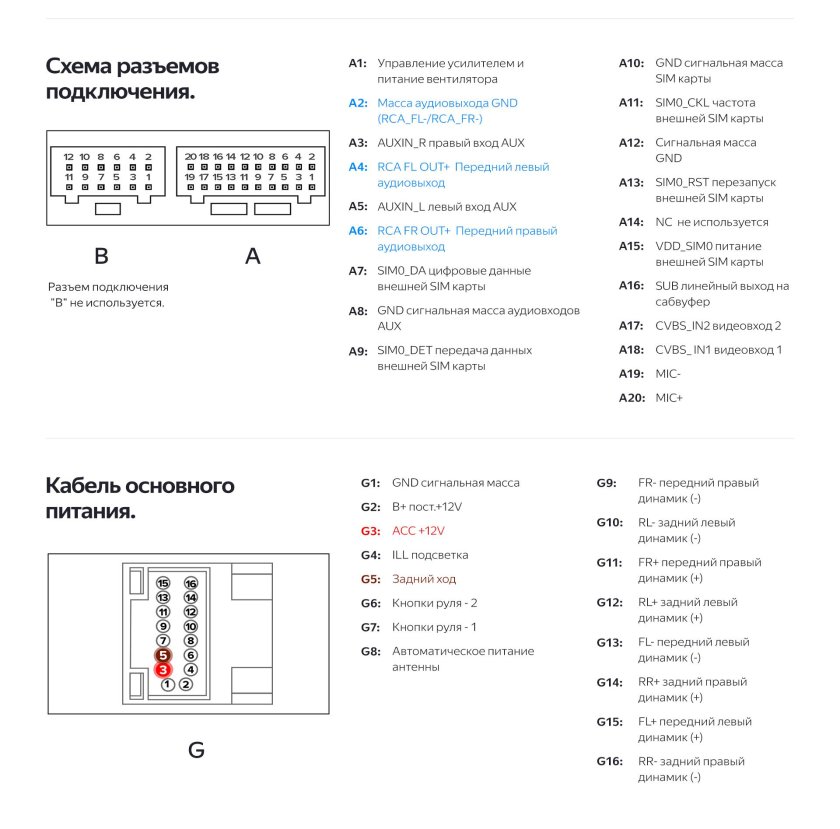 Схема разъемов подключения.

12 10 8 6 4 2
11 9 7 5 3 1

20 18 16 14 12 10 8 6 4 2
19 17 15 13 11 9 7 5 3 1

B

A

Разъем подключения "B" не используется.

A1: Управление усилителем и питание вентилятора

A2: Масса аудиовыхода GND (RCA_FL-/RCA_FR-)

A3: AUXIN_R правый вход AUX

A4: RCA FL OUT+ Передний левый аудиовыход

A5: AUXIN_L левый вход AUX

A6: RCA FR OUT+ Передний правый аудиовыход

A7: SIM0_DA цифровые данные внешней SIM карты

A8: GND сигнальная масса аудиовходов AUX

A9: SIM0_DET передача данных внешней SIM карты

A10: GND сигнальная масса SIM карты

A11: SIM0_CKL частота внешней SIM карты

A12: Сигнальная масса GND

A13: SIM0_RST перезапуск внешней SIM карты

A14: NC не используется

A15: VDD_SIM0 питание внешней SIM карты

A16: SUB линейный выход на сабвуфер

A17: CVBS_IN2 видеовход 2

A18: CVBS_IN1 видеовход 1

A19: MIC-

A20: MIC+

Кабель основного питания.

15 16
13 14
11 12
9 10
7 8
5 6
3 4
1 2

G

G1: GND сигнальная масса

G2: B+ пост.+12V

G3: ACC +12V

G4: ILL подсветка

G5: Задний ход

G6: Кнопки руля - 2

G7: Кнопки руля - 1

G8: Автоматическое питание антенны

G9: FR- передний правый динамик (-)

G10: RL- задний левый динамик (-)

G11: FR+ передний правый динамик (+)

G12: RL+ задний левый динамик (+)

G13: FL- передний левый динамик (-)

G14: RR+ задний правый динамик (+)

G15: FL+ передний левый динамик (+)

G16: RR- задний правый динамик (-)