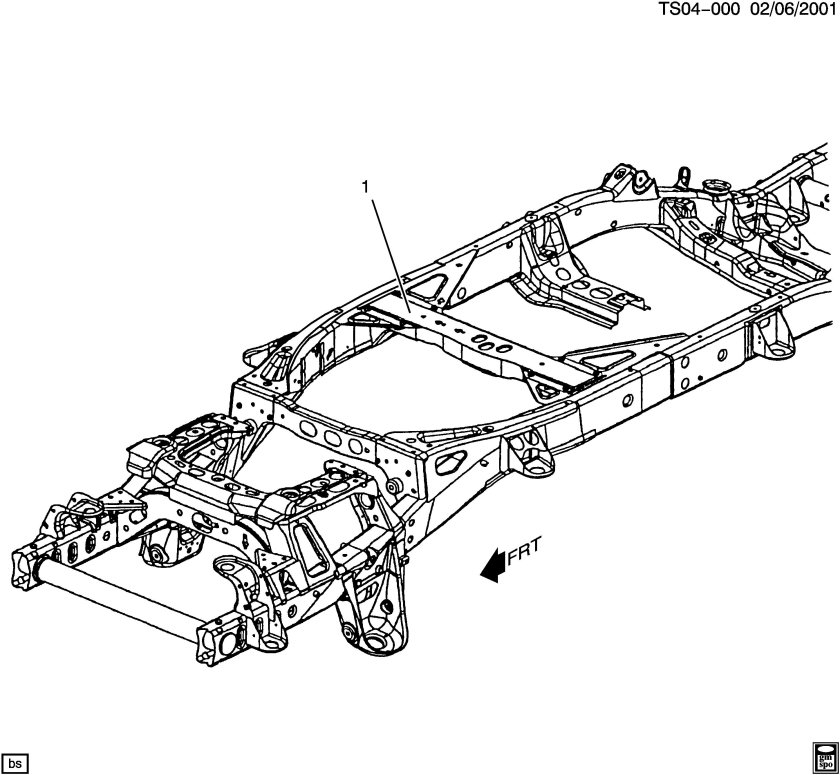 TS04-000 02/06/2001

1

FRT

bs

gm
spo