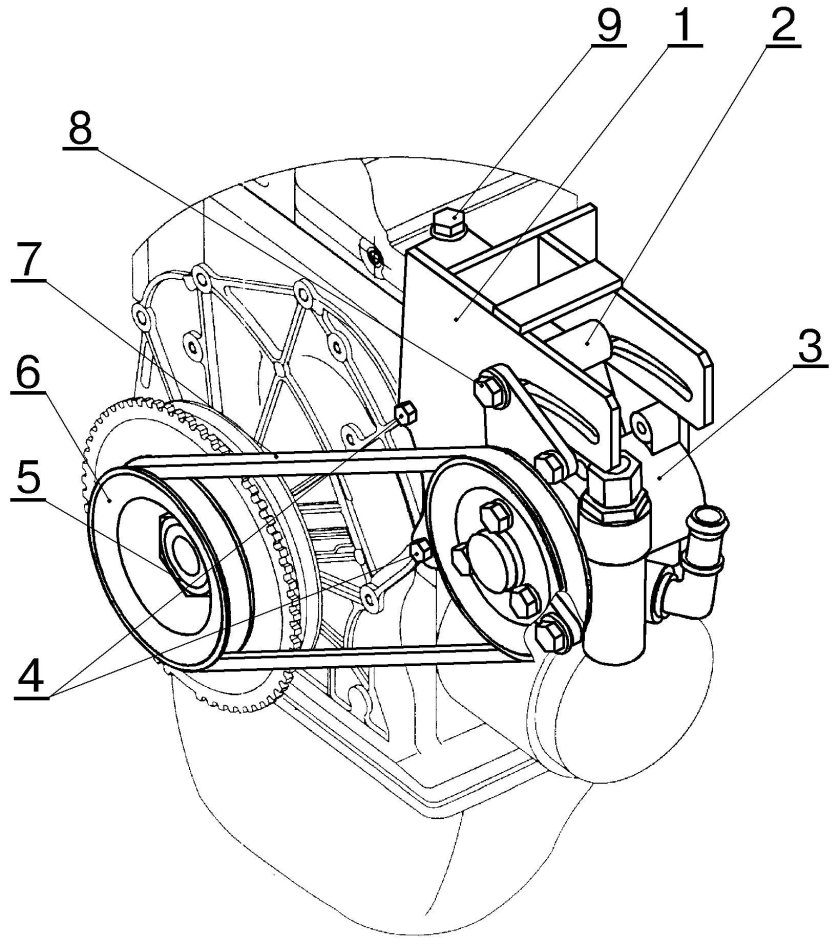 9
1
2
8
7
3
6
5
4