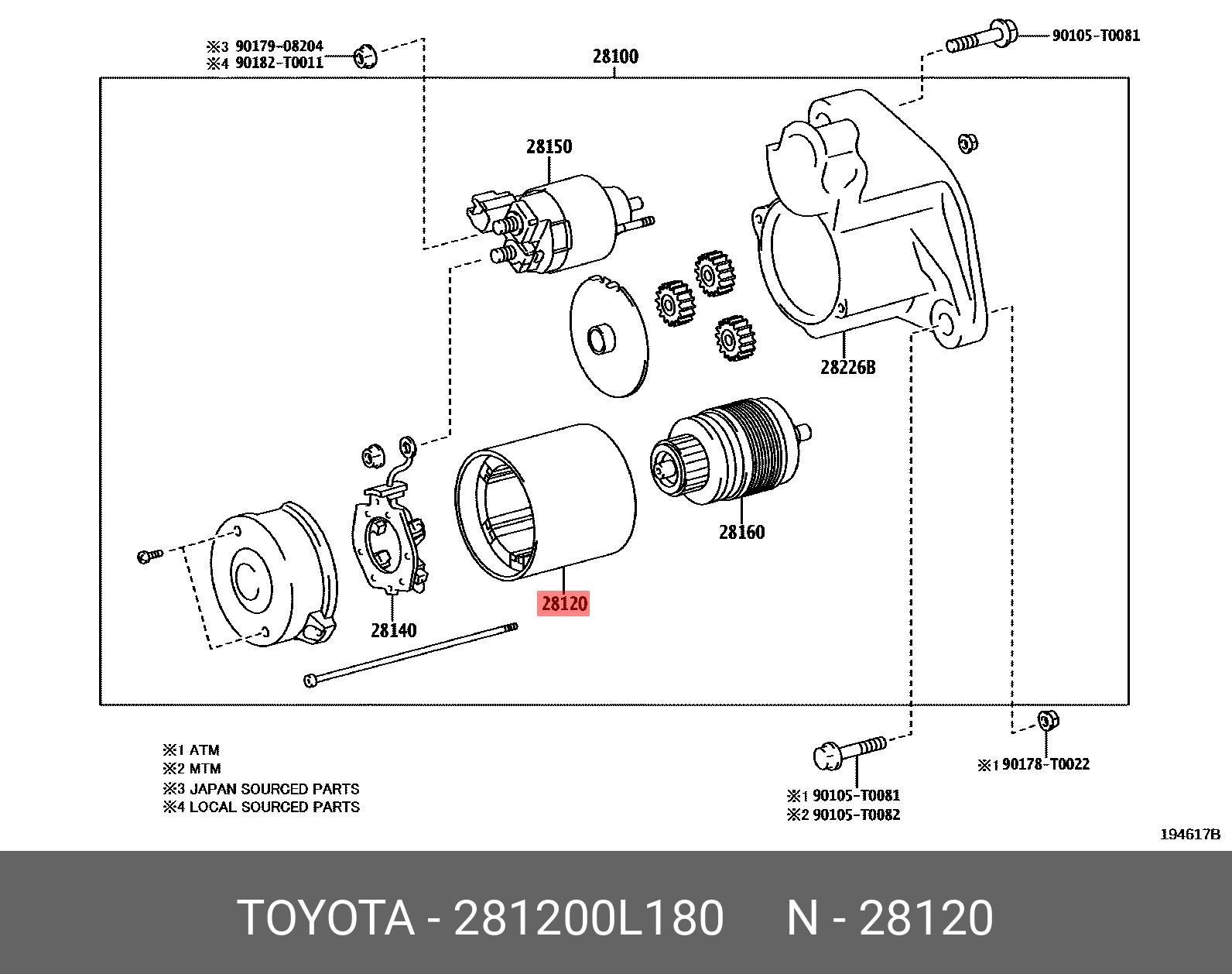 ※3 90179-08204
※4 90182-T0011

28100

90105-T0081

28150

28226B

28160

28120

28140

※1 ATM
※2 MTM
※3 JAPAN SOURCED PARTS
※4 LOCAL SOURCED PARTS

※1 90105-T0081
※2 90105-T0082

※1 90178-T0022

194617B

TOYOTA - 281200L180 N - 28120