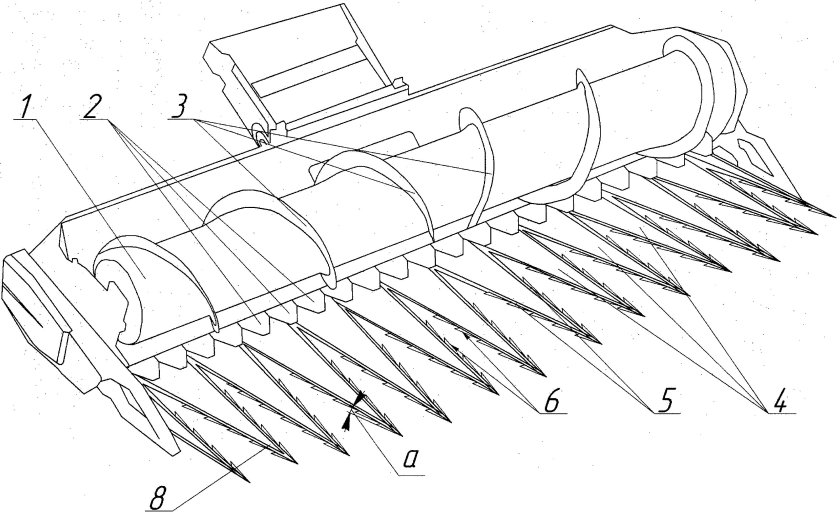 1
2
3
6
5
4
a
8