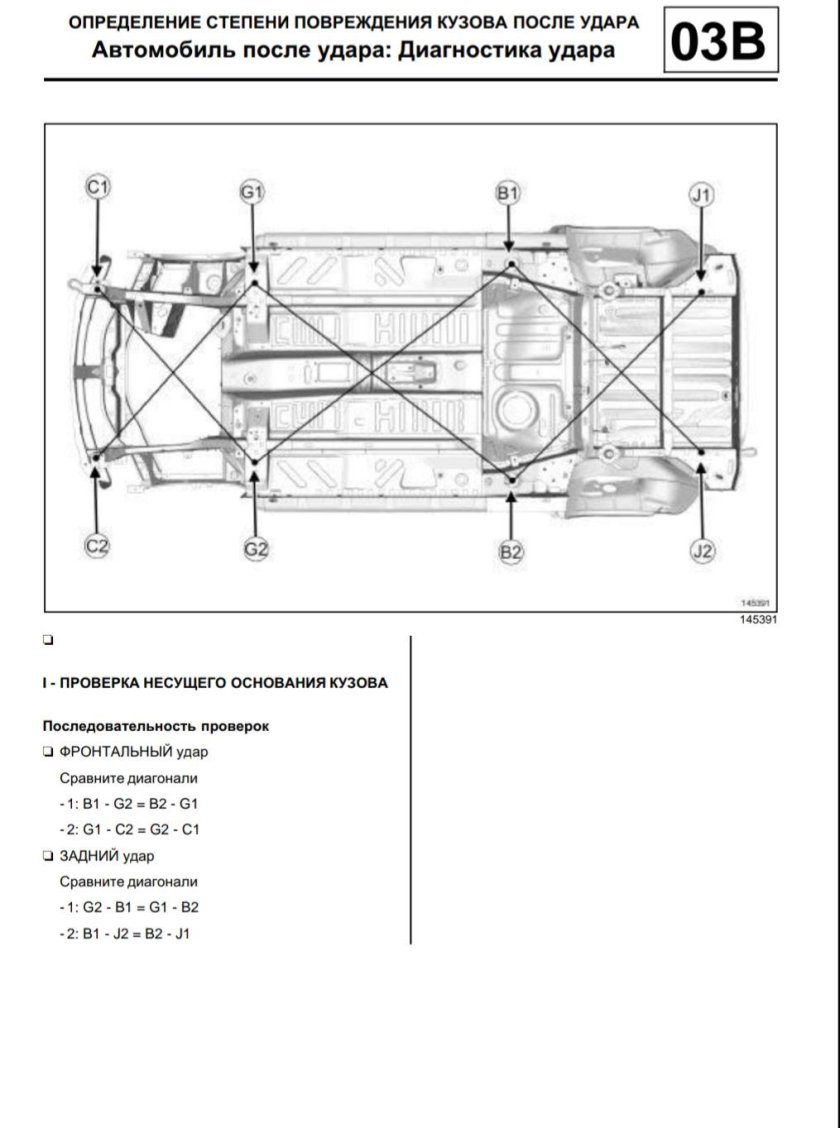 ОПРЕДЕЛЕНИЕ СТЕПЕНИ ПОВРЕЖДЕНИЯ КУЗОВА ПОСЛЕ УДАРА
Автомобиль после удара: Диагностика удара

03B

C1 G1 B1 J1

C2 G2 B2 J2

145391

145391

❏

I - ПРОВЕРКА НЕСУЩЕГО ОСНОВАНИЯ КУЗОВА

Последовательность проверок

❏ ФРОНТАЛЬНЫЙ удар

Сравните диагонали

- 1: B1 - G2 = B2 - G1

- 2: G1 - C2 = G2 - C1

❏ ЗАДНИЙ удар

Сравните диагонали

- 1: G2 - B1 = G1 - B2

- 2: B1 - J2 = B2 - J1