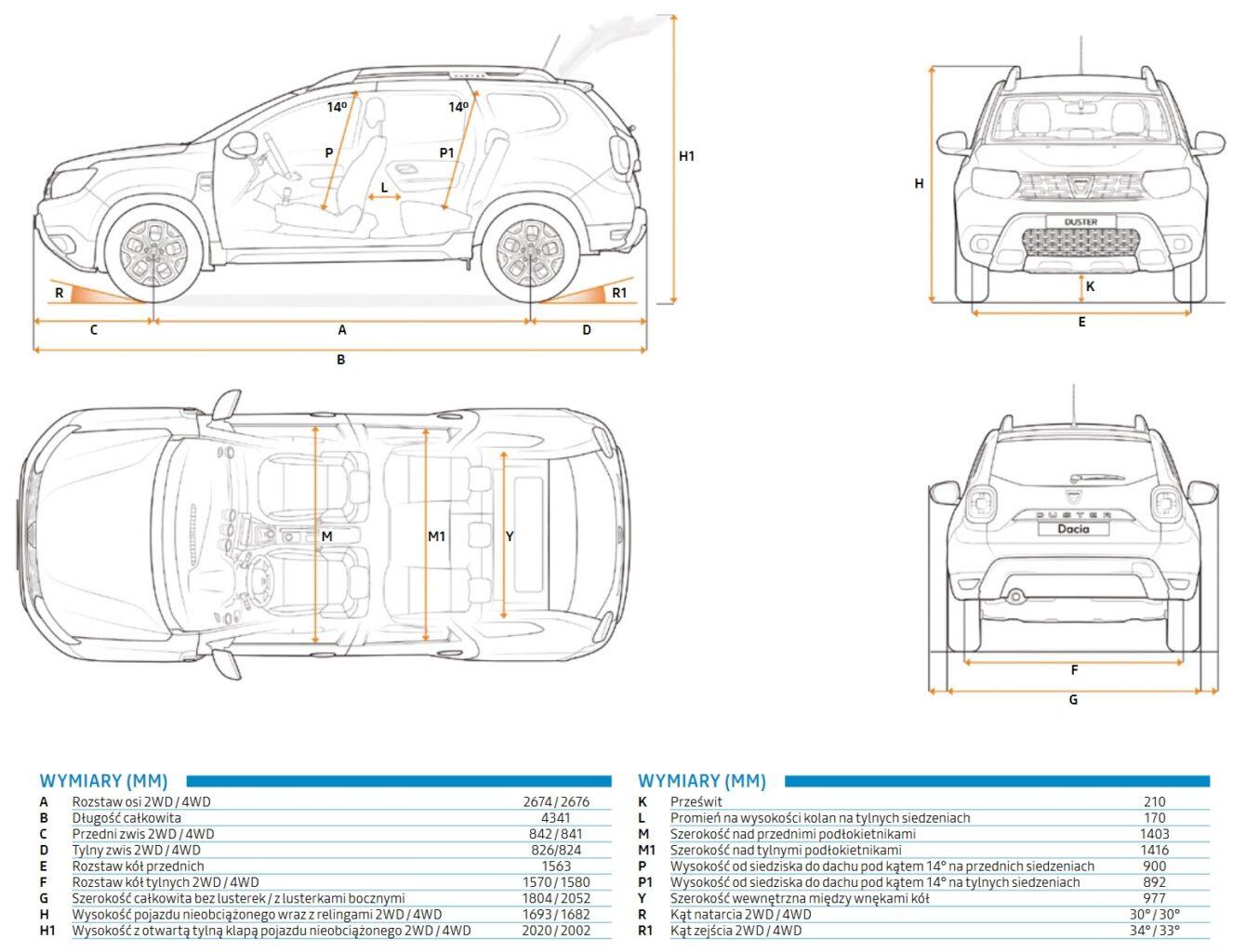 14º
14º
P
P1
L
H1
R
R1
C
A
D
B
H
DUSTER
K
E
M
M1
Y
DUSTER
Dacia
F
G

WYMIARY (MM)

| | | |
|---|---|---|
| A | Rozstaw osi 2WD / 4WD | 2674 / 2676 |
| B | Długość całkowita | 4341 |
| C | Przedni zwis 2WD / 4WD | 842 / 841 |
| D | Tylny zwis 2WD / 4WD | 826/824 |
| E | Rozstaw kół przednich | 1563 |
| F | Rozstaw kół tylnych 2WD / 4WD | 1570 / 1580 |
| G | Szerokość całkowita bez lusterek / z lusterkami bocznymi | 1804 / 2052 |
| H | Wysokość pojazdu nieobciążonego wraz z relingami 2WD / 4WD | 1693 / 1682 |
| H1 | Wysokość z otwartą tylną klapą pojazdu nieobciążonego 2WD / 4WD | 2020 / 2002 |

WYMIARY (MM)

| | | |
|---|---|---|
| K | Prześwit | 210 |
| L | Promień na wysokości kolan na tylnych siedzeniach | 170 |
| M | Szerokość nad przednimi podłokietnikami | 1403 |
| M1 | Szerokość nad tylnymi podłokietnikami | 1416 |
| P | Wysokość od siedziska do dachu pod kątem 14° na przednich siedzeniach | 900 |
| P1 | Wysokość od siedziska do dachu pod kątem 14° na tylnych siedzeniach | 892 |
| Y | Szerokość wewnętrzna między wnękami kół | 977 |
| R | Kąt natarcia 2WD / 4WD | 30° / 30° |
| R1 | Kąt zejścia 2WD / 4WD | 34° / 33° |