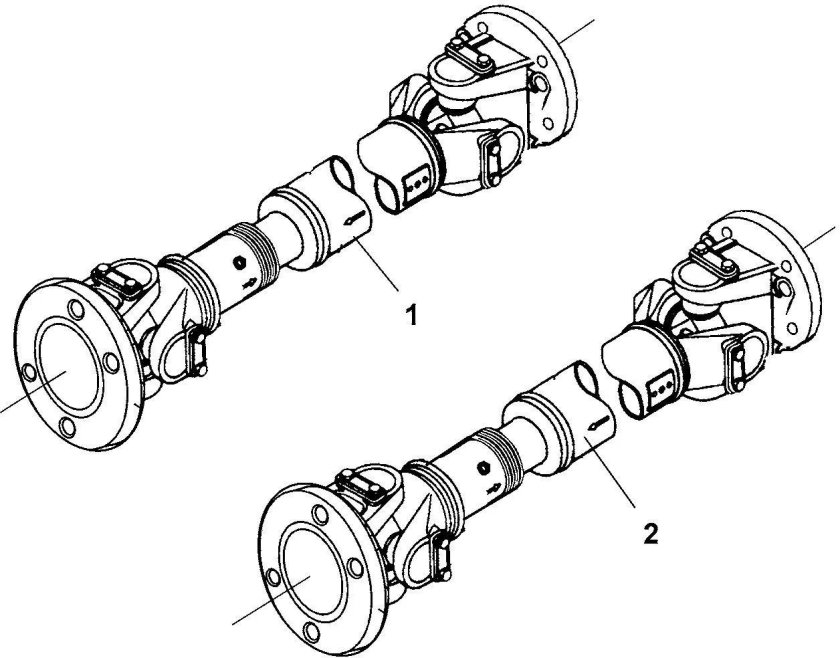 1

2