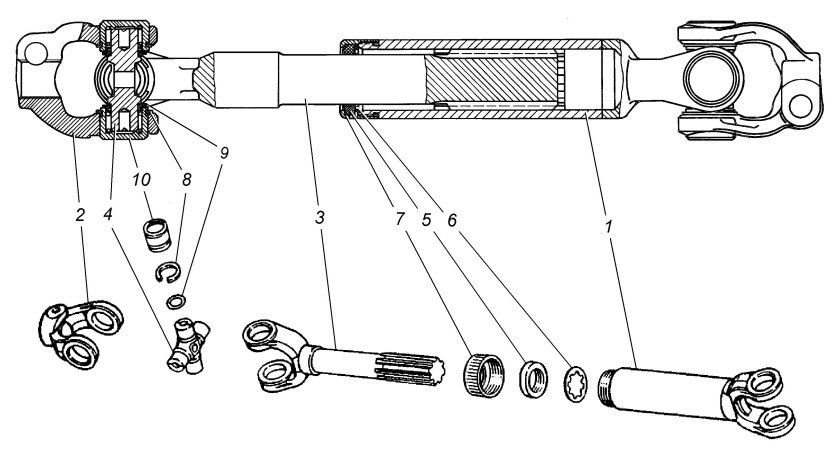 9
10
8
2
4
3
7
5
6
1